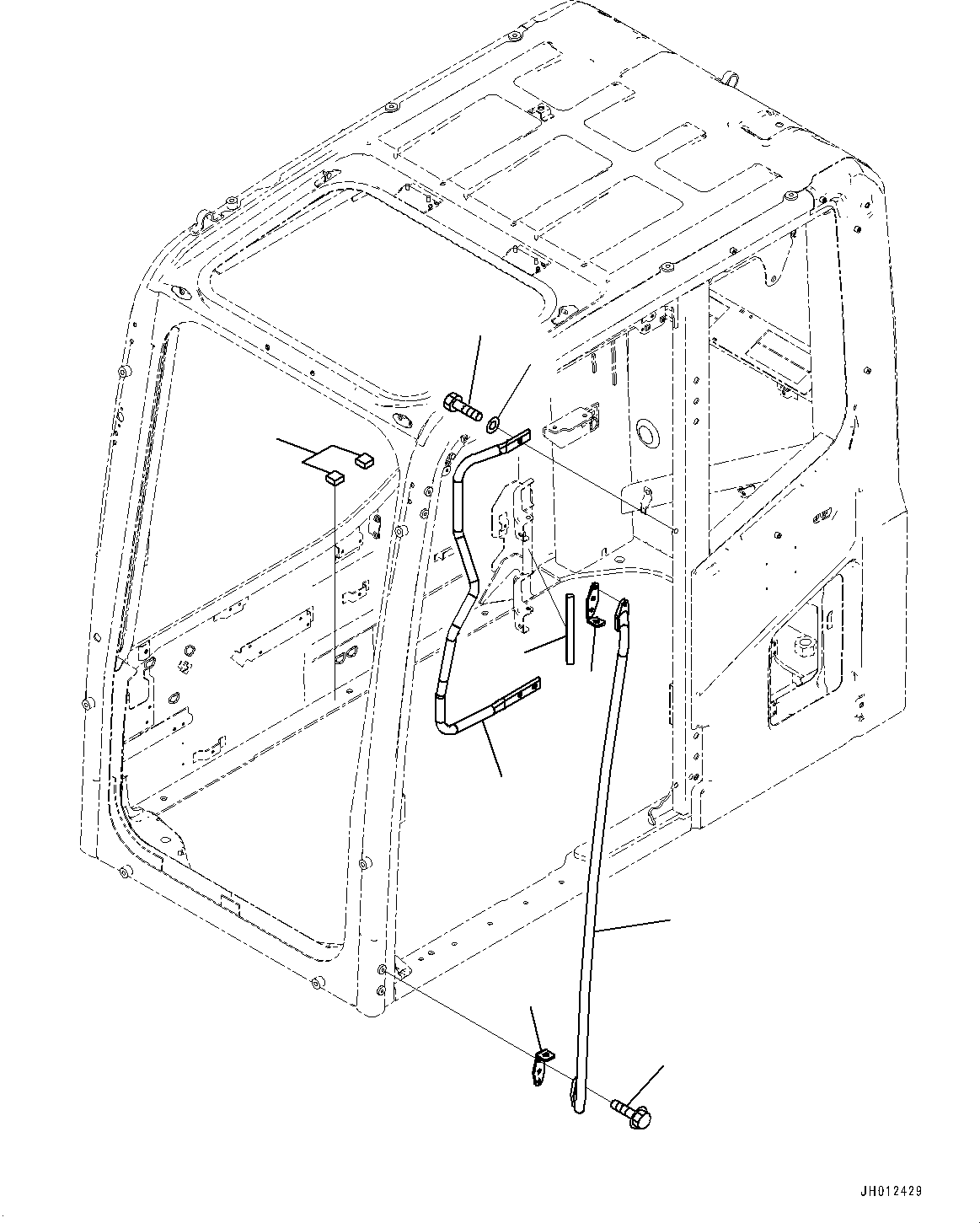 JH012429