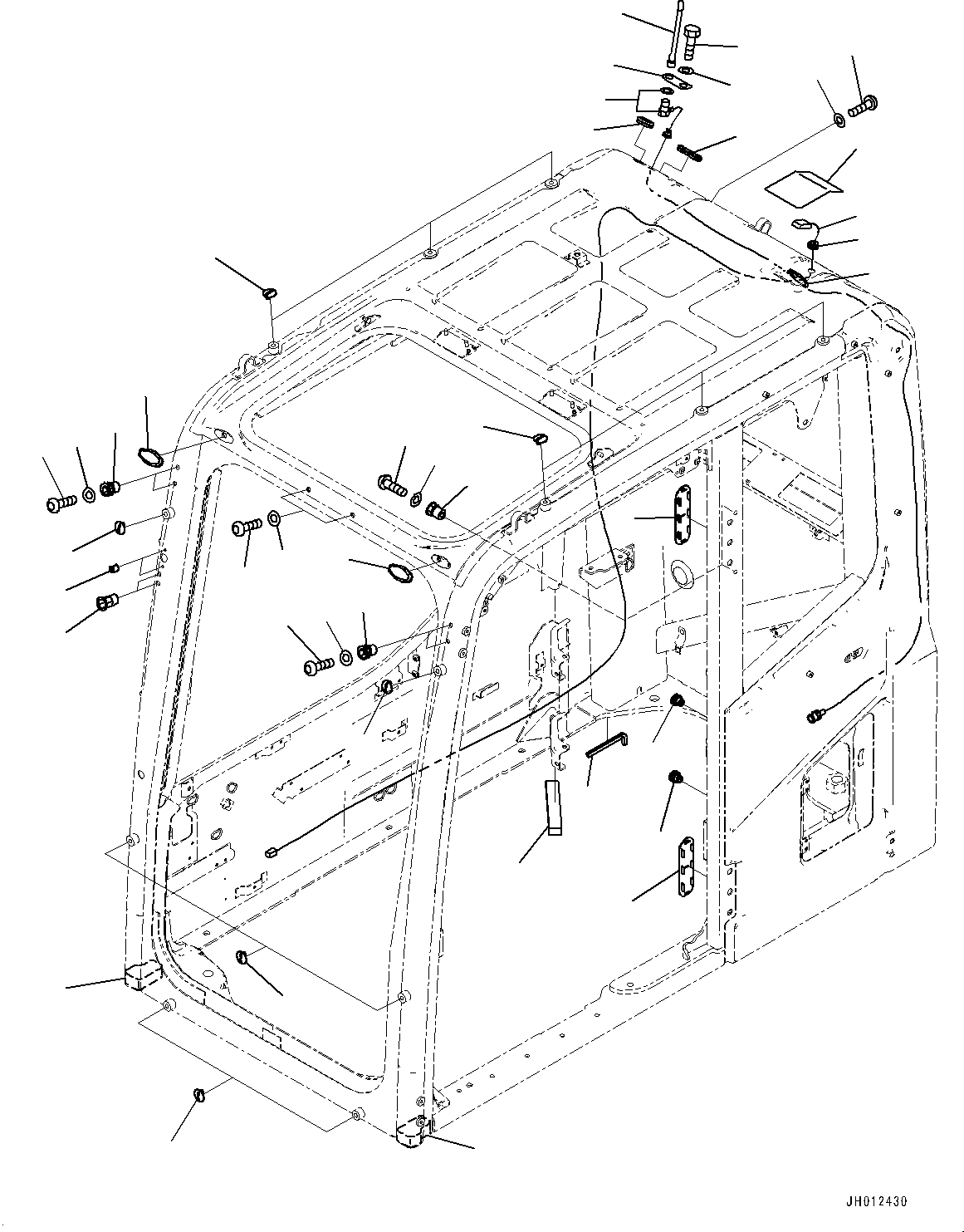 JH012430