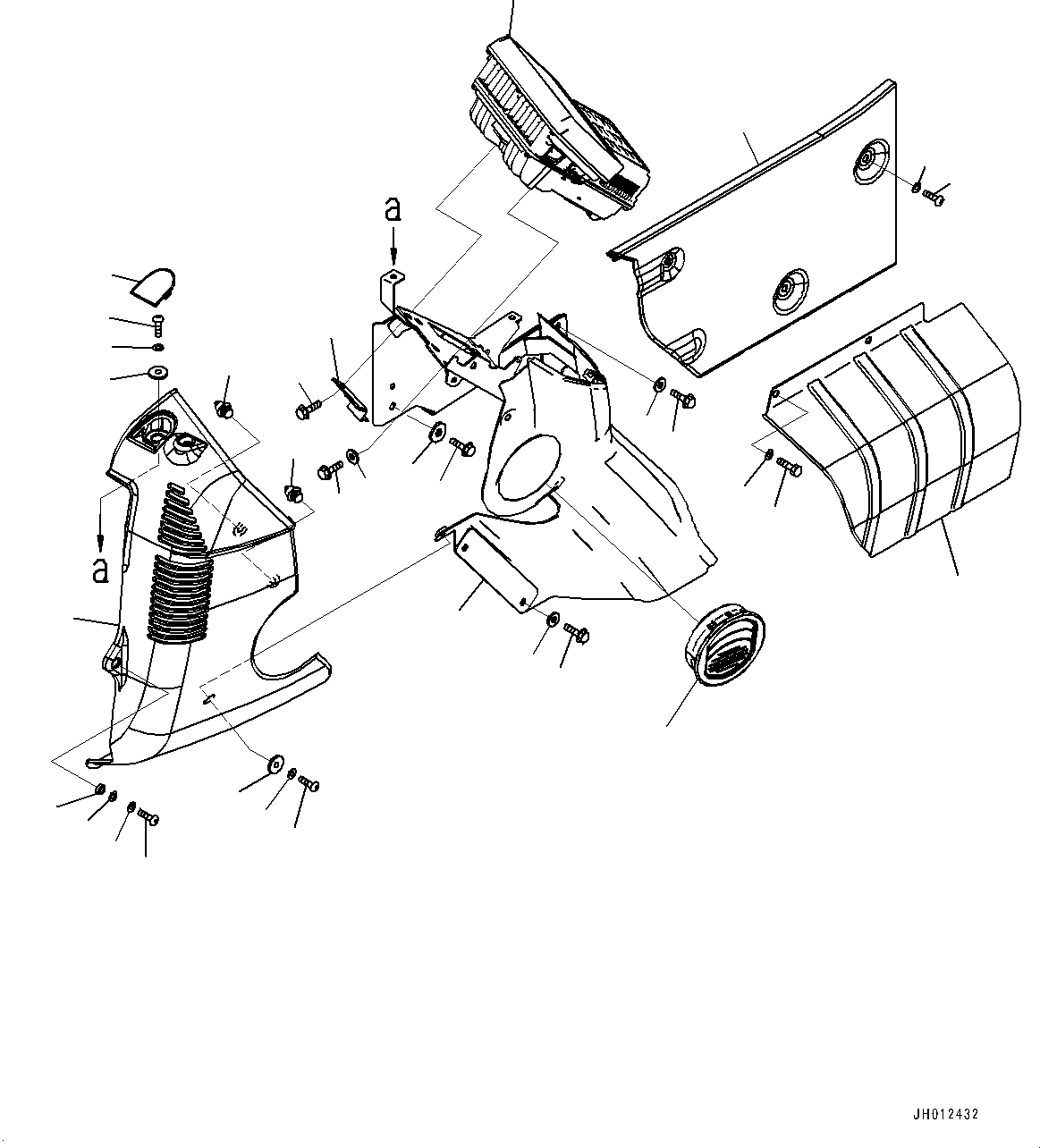 a

a

JH012432