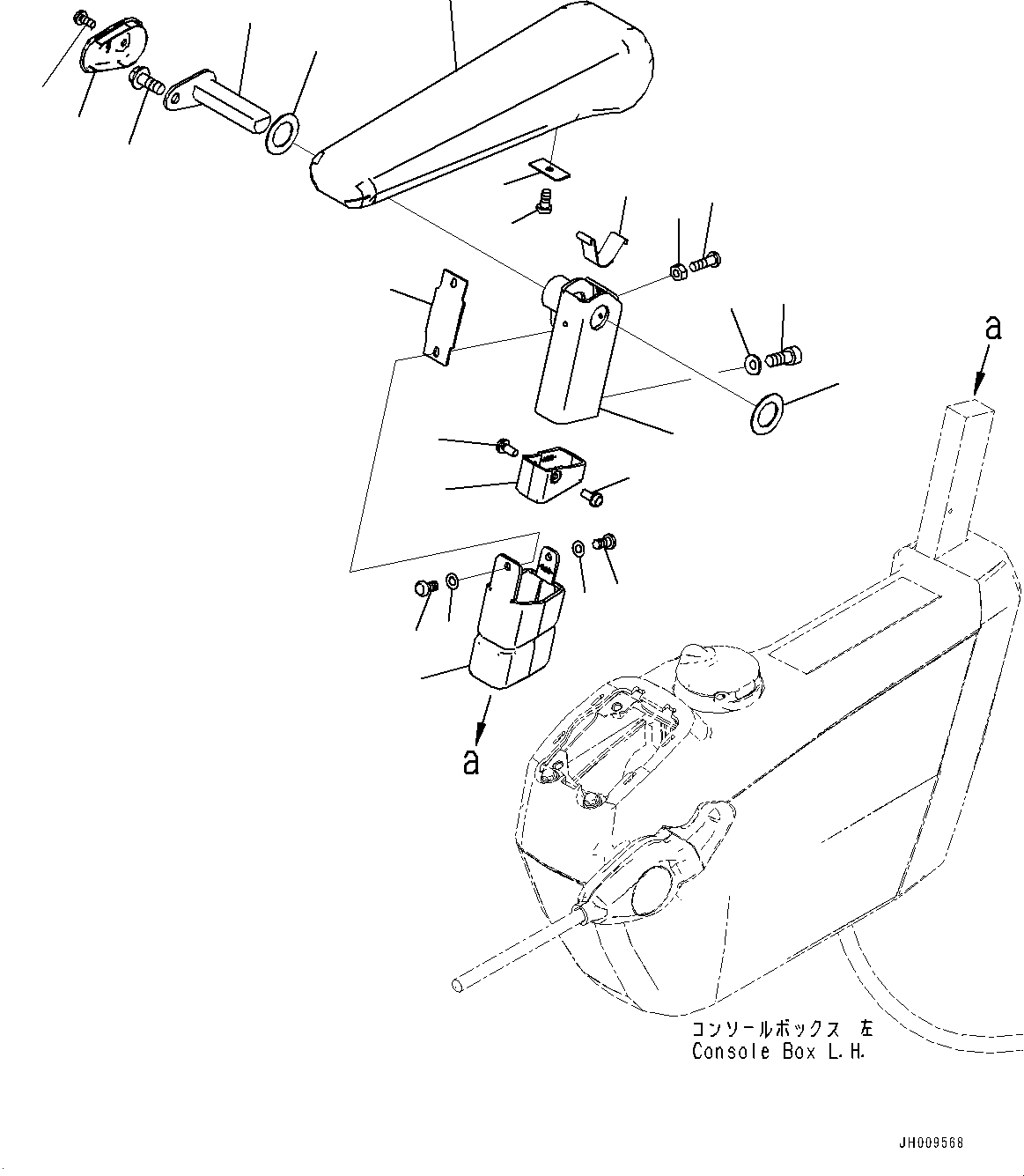 a

a

コンソールボックス 左
Console Box L.H.

JH009568