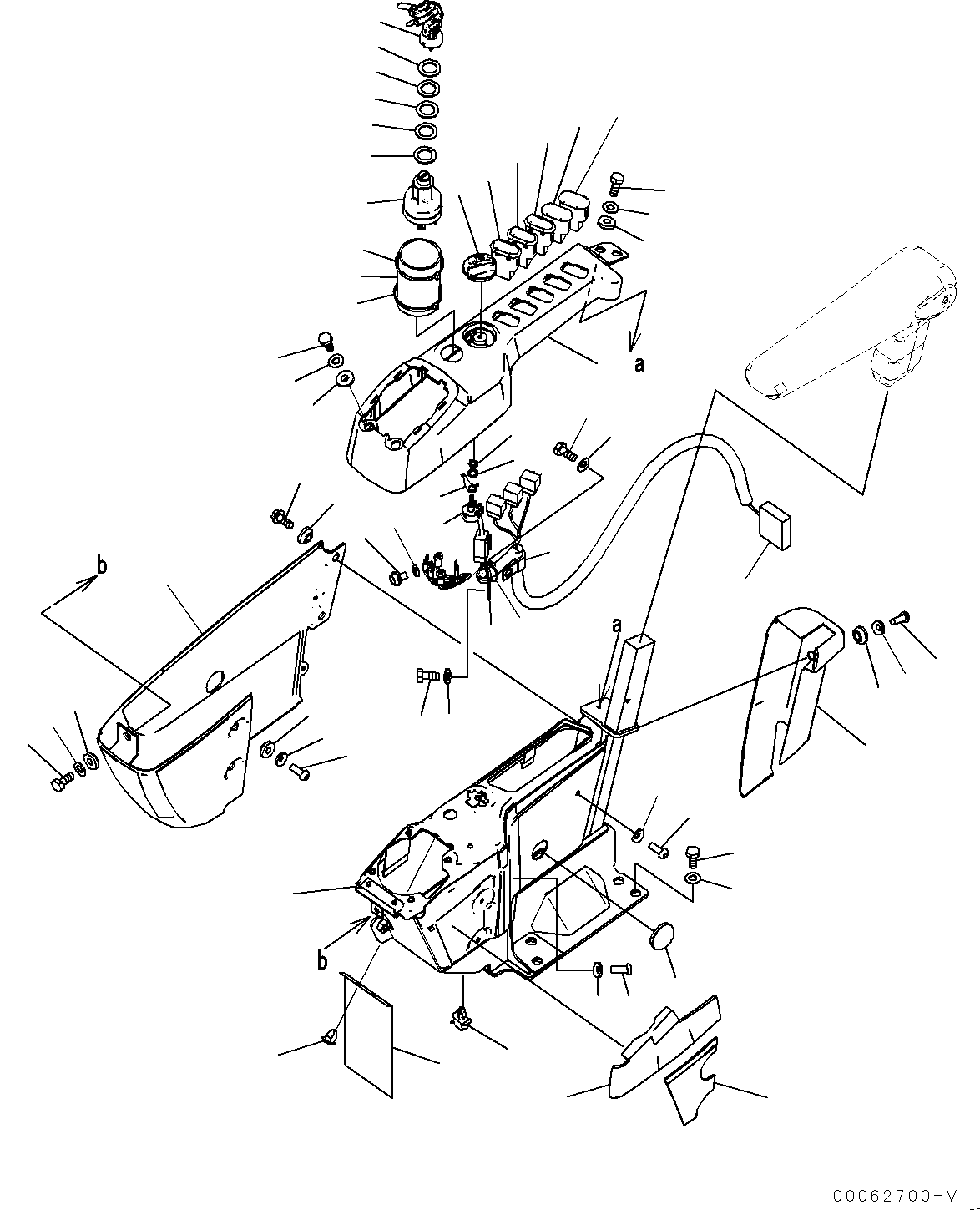 a

b

a

b

00062700-V