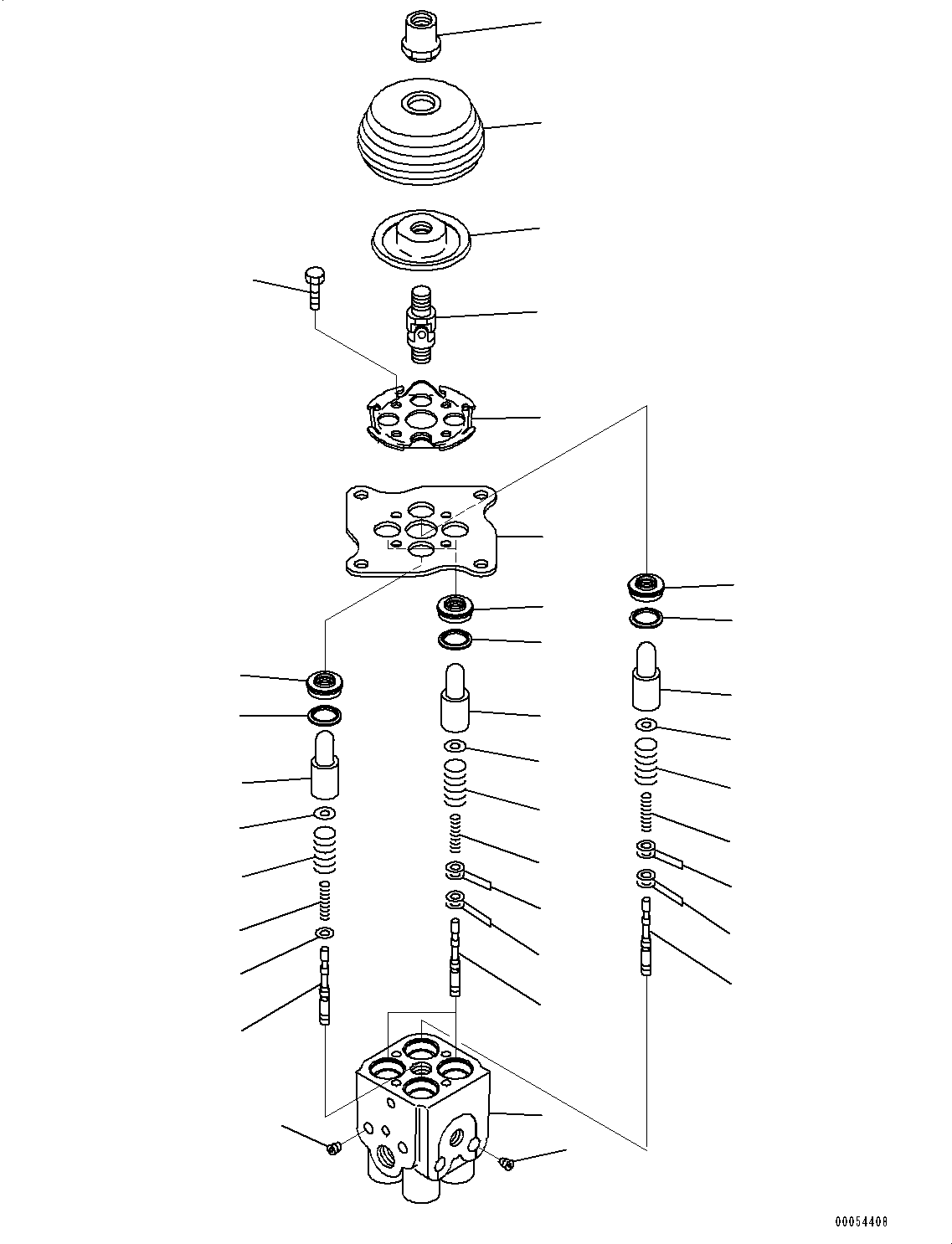 00054408