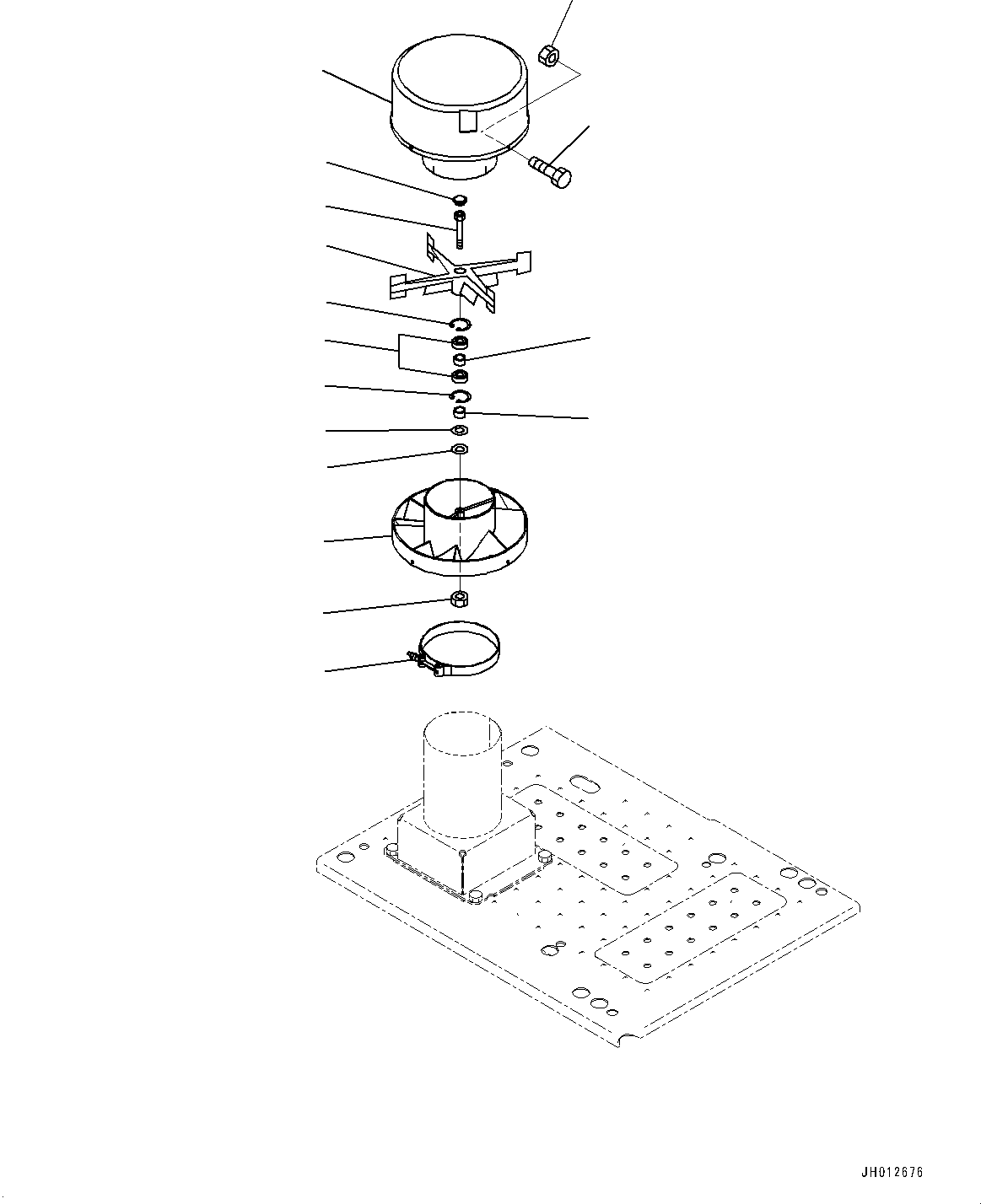 JH012676