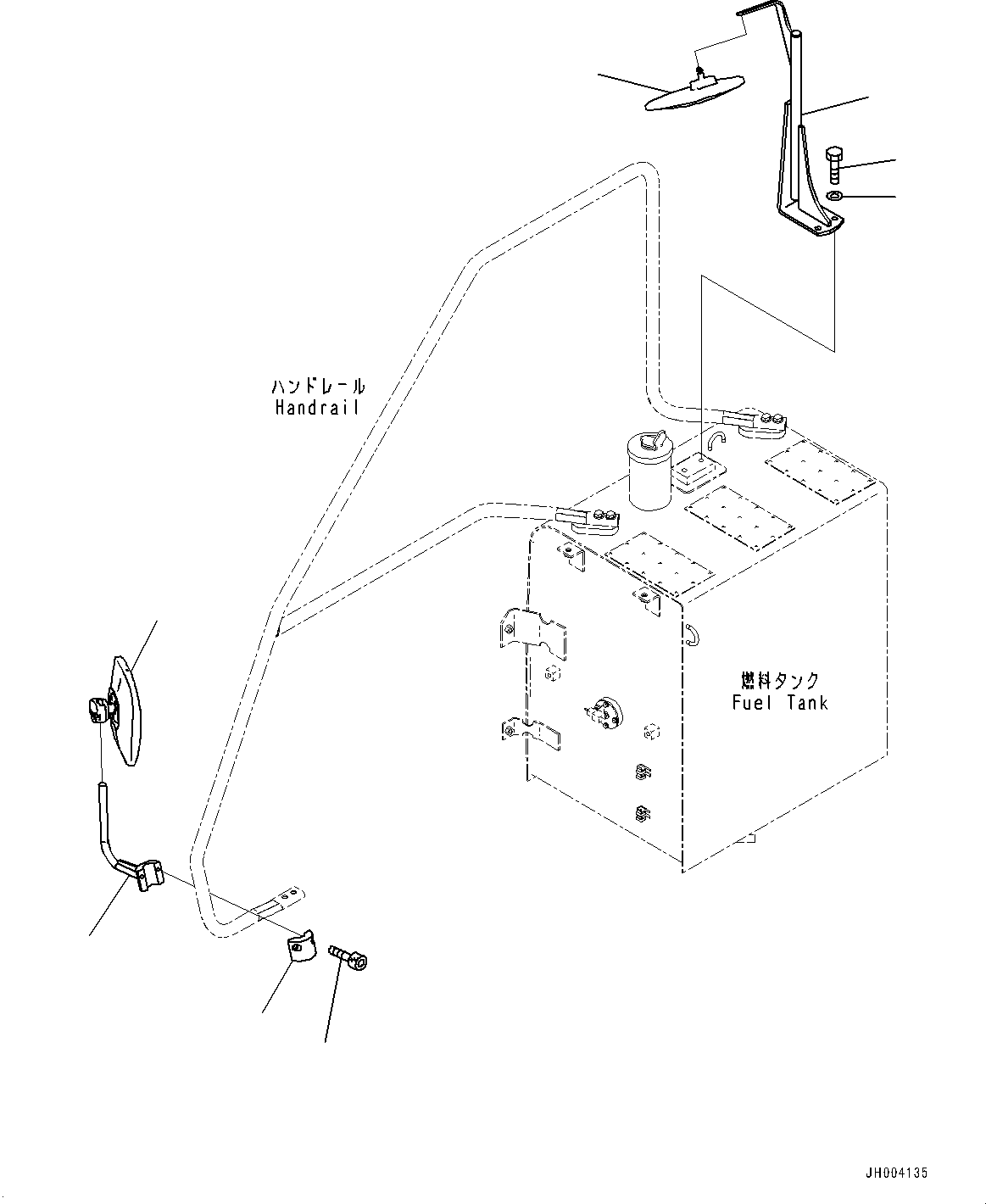 ハンドレール
Handrail

燃料タンク
Fuel Tank

JH004135