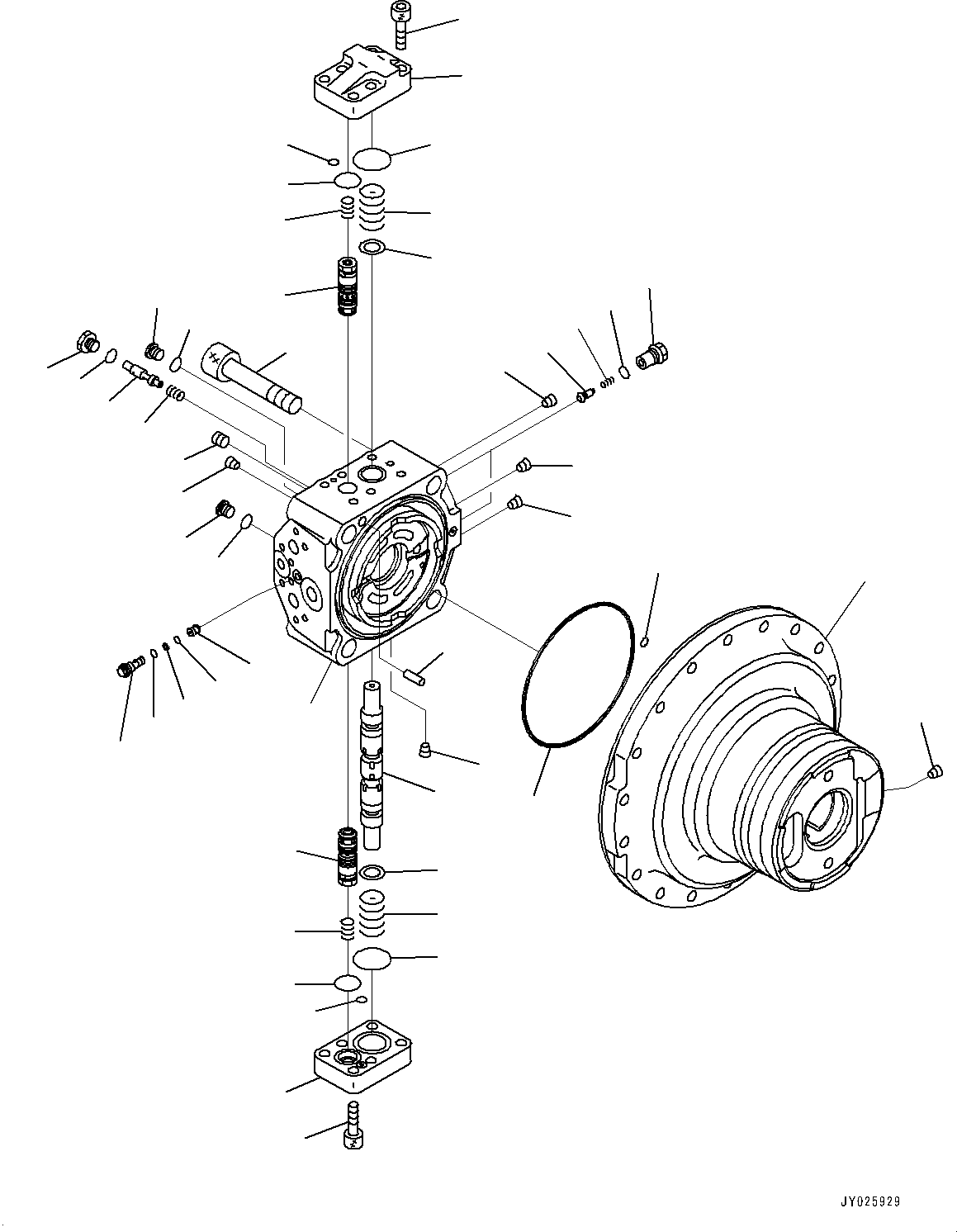 JY025929