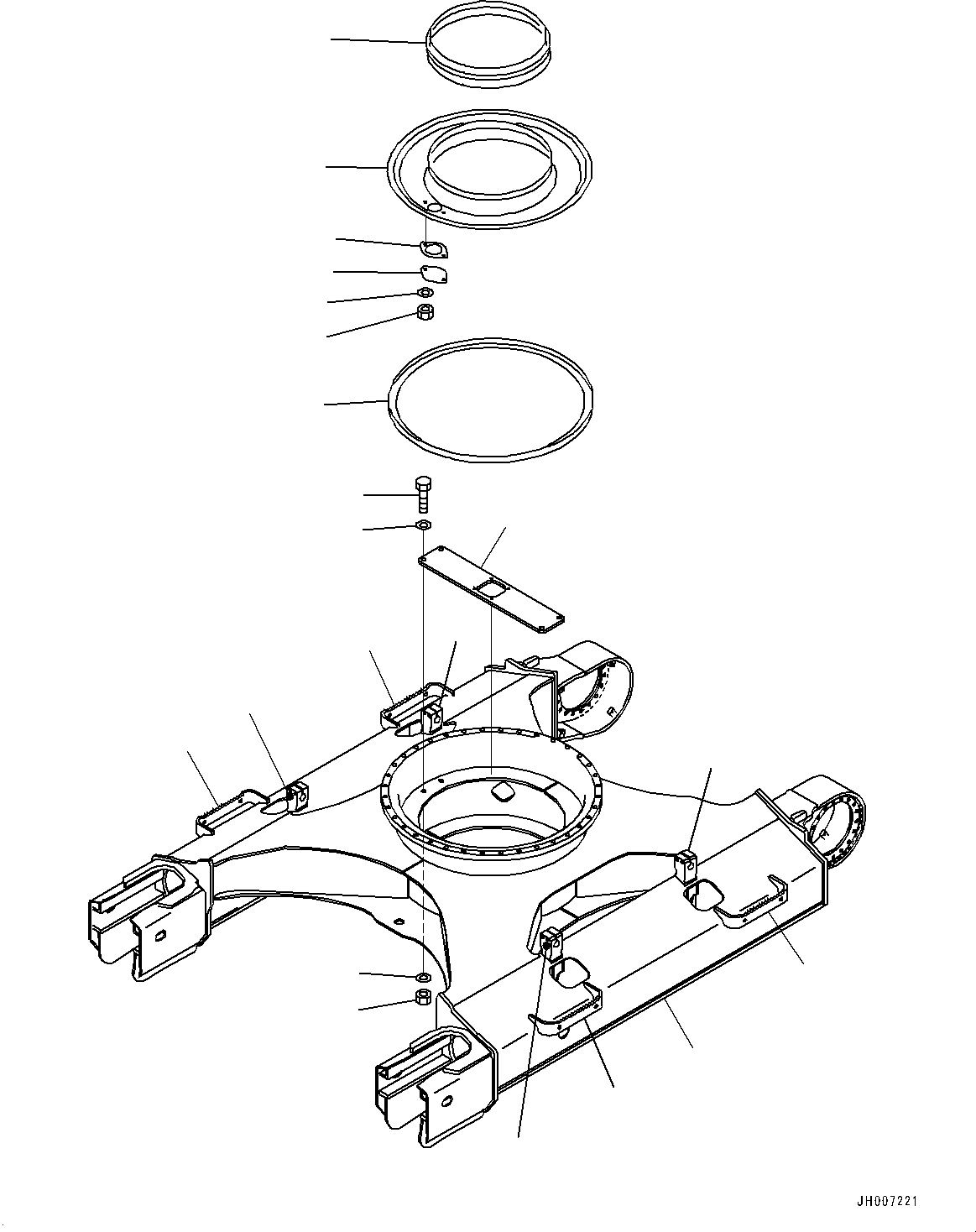 JH007221