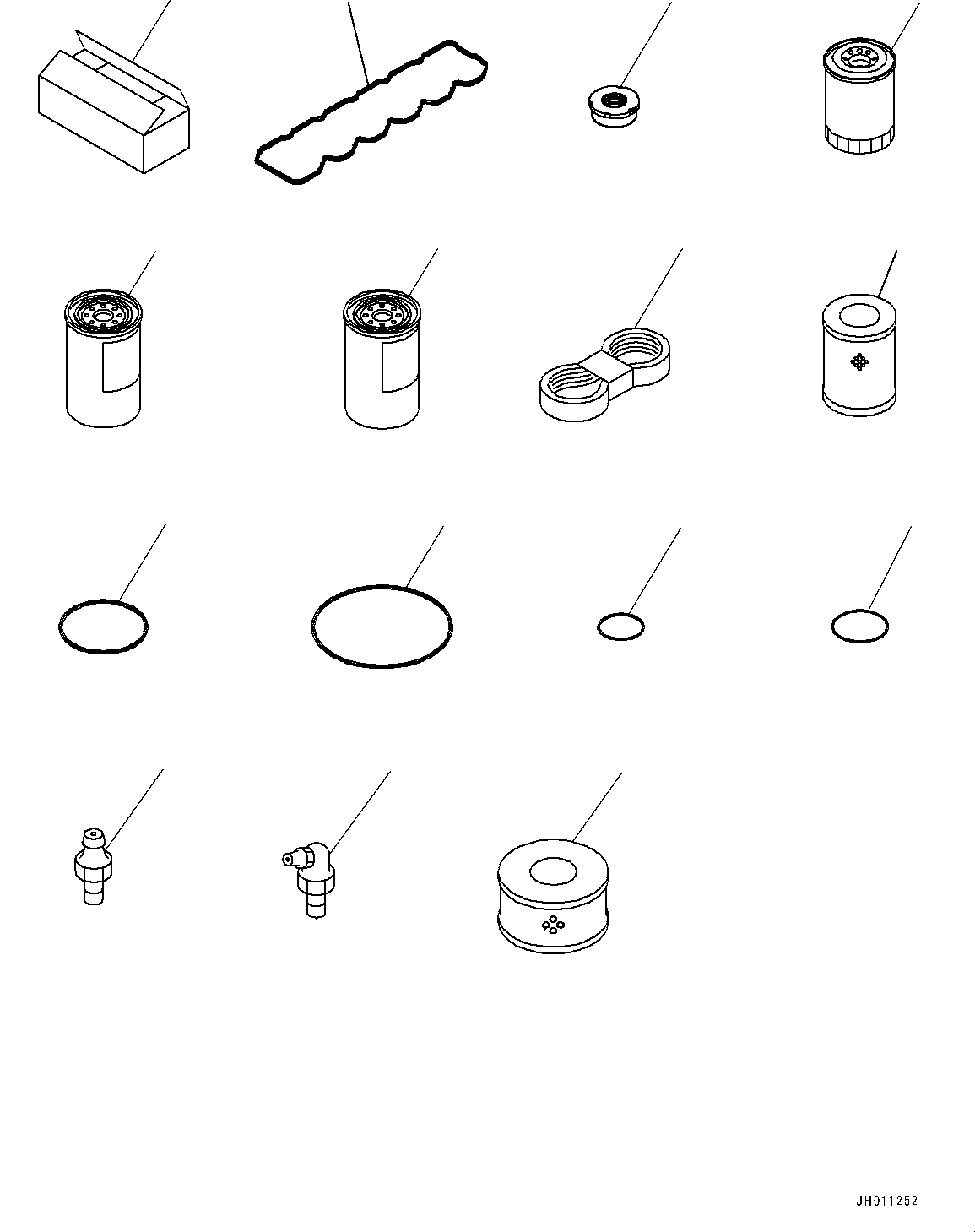 JH011252