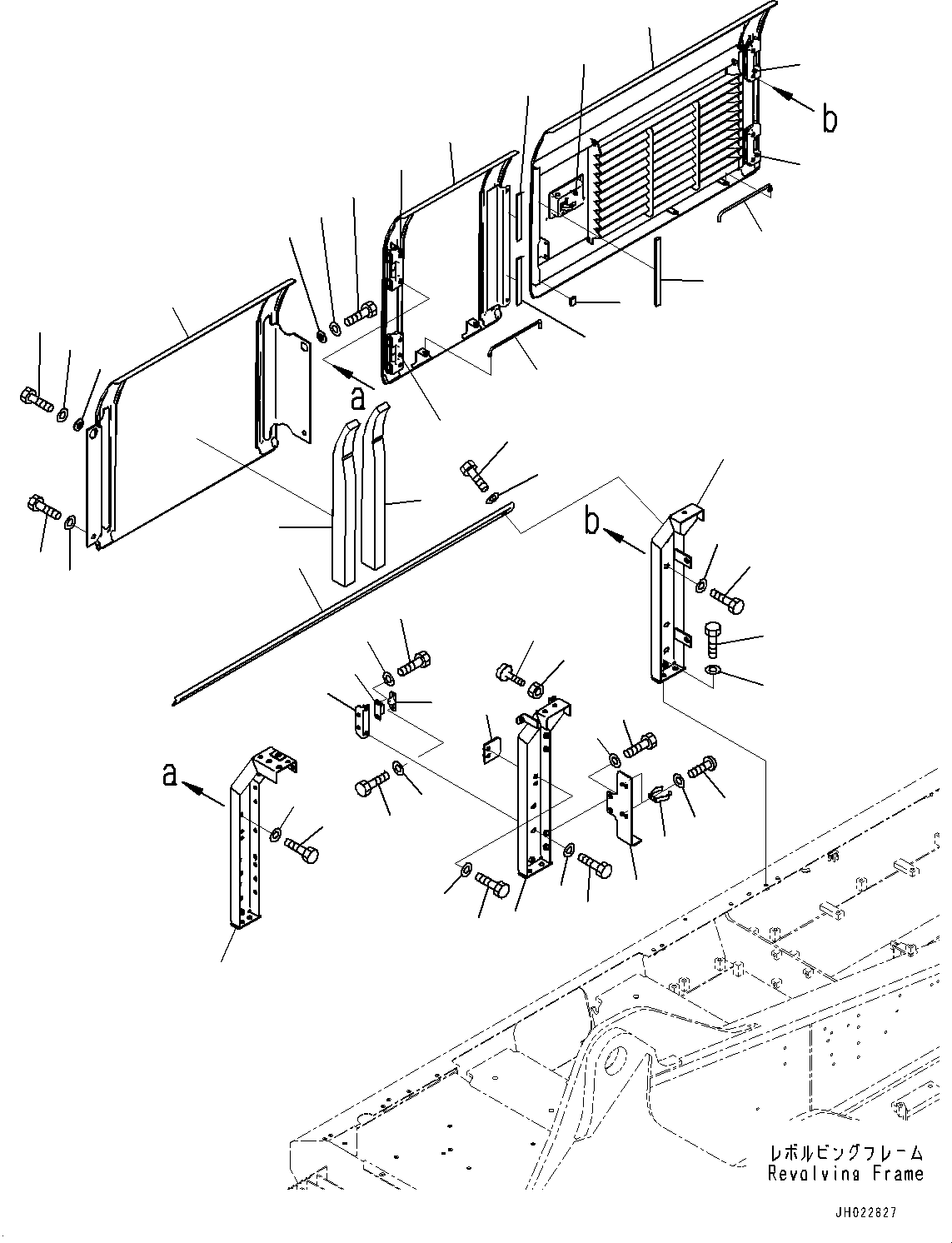 b

a

b

a

レボルビングフレーム
Revolving Frame

JH022827