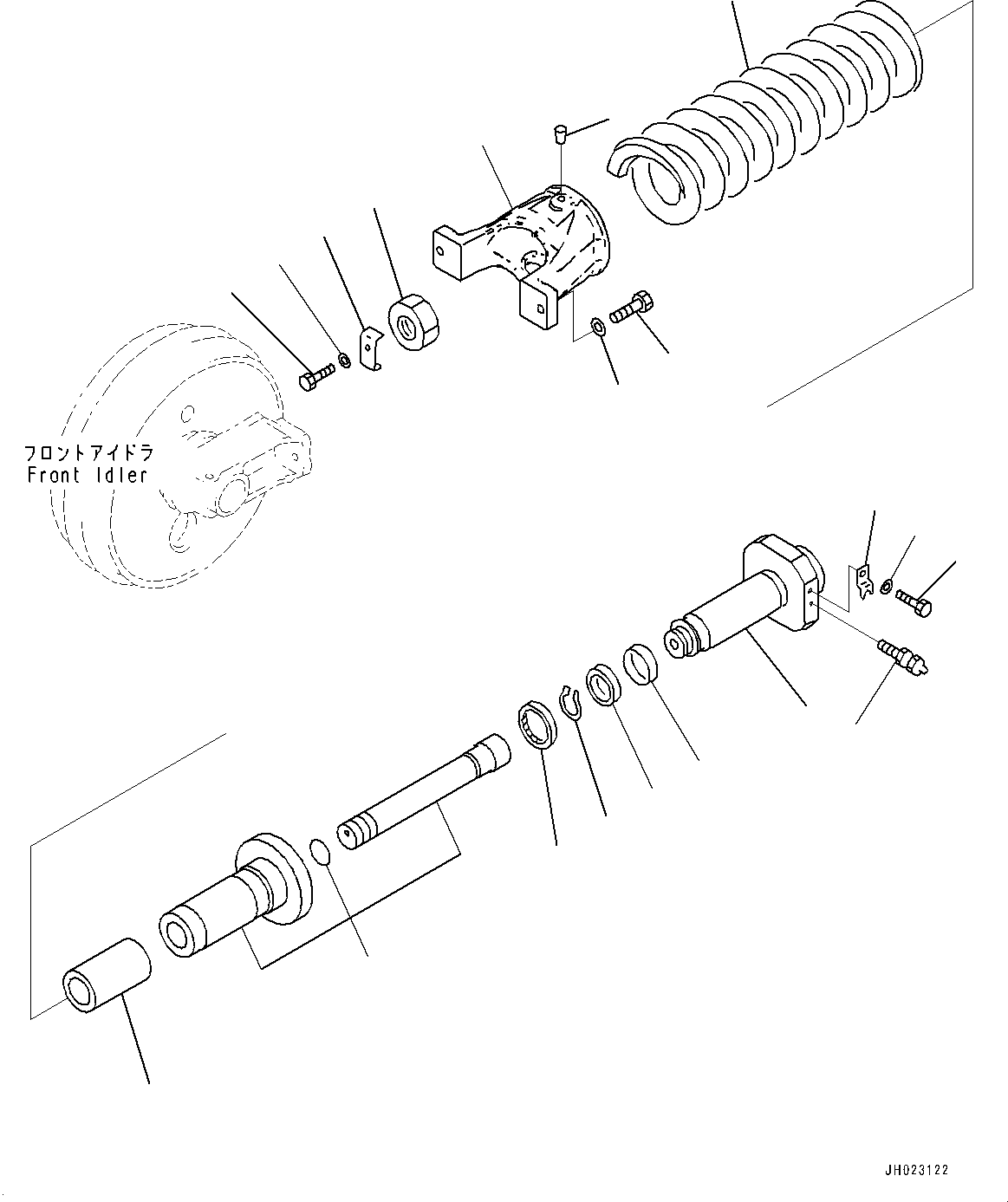 フロントアイドラ
Front Idler

JH023122