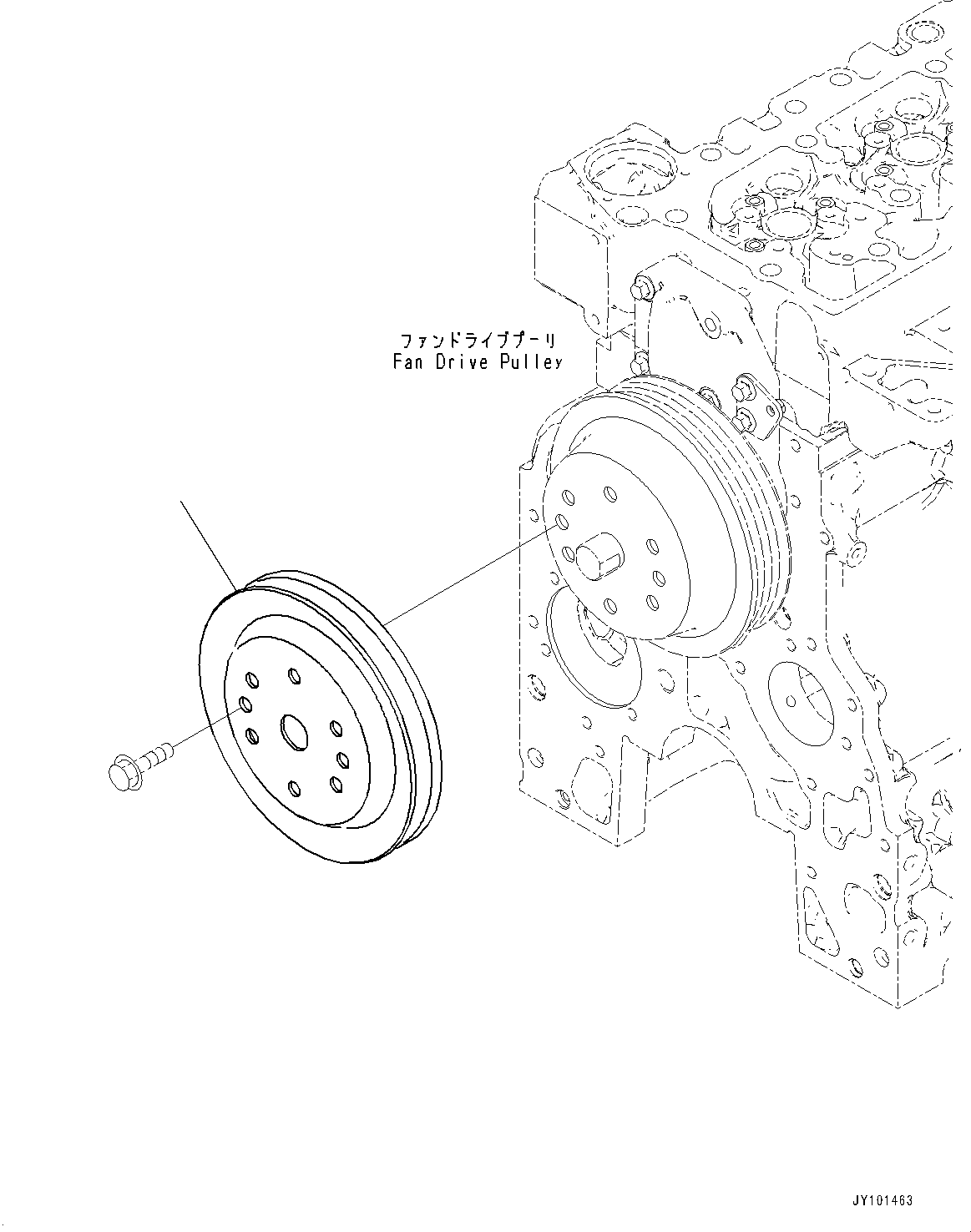 ファンドライブプーリ
Fan Drive Pulley

JY101463