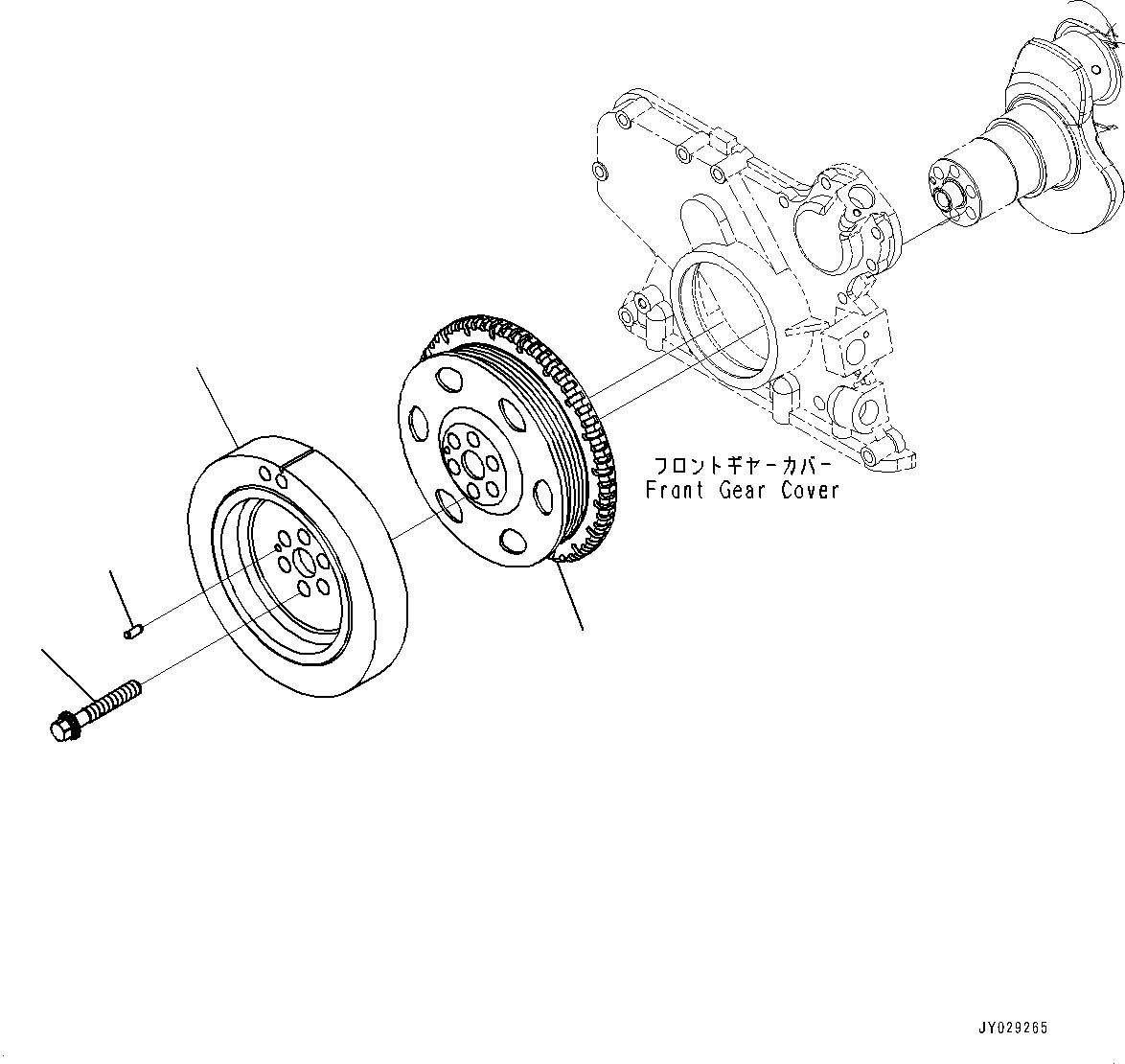 フロントギヤーカバー
Front Gear Cover

JY029265