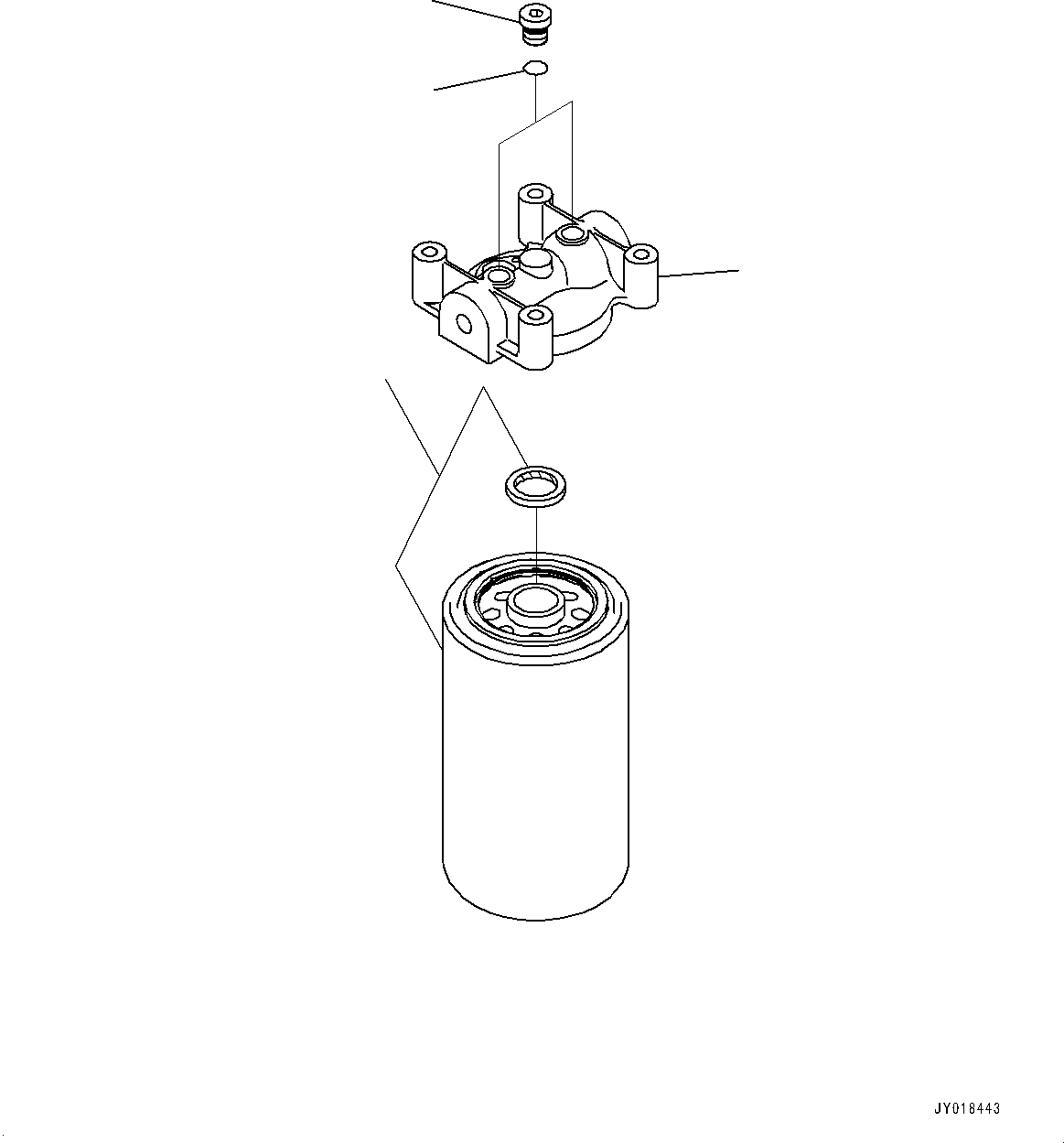 JY018443