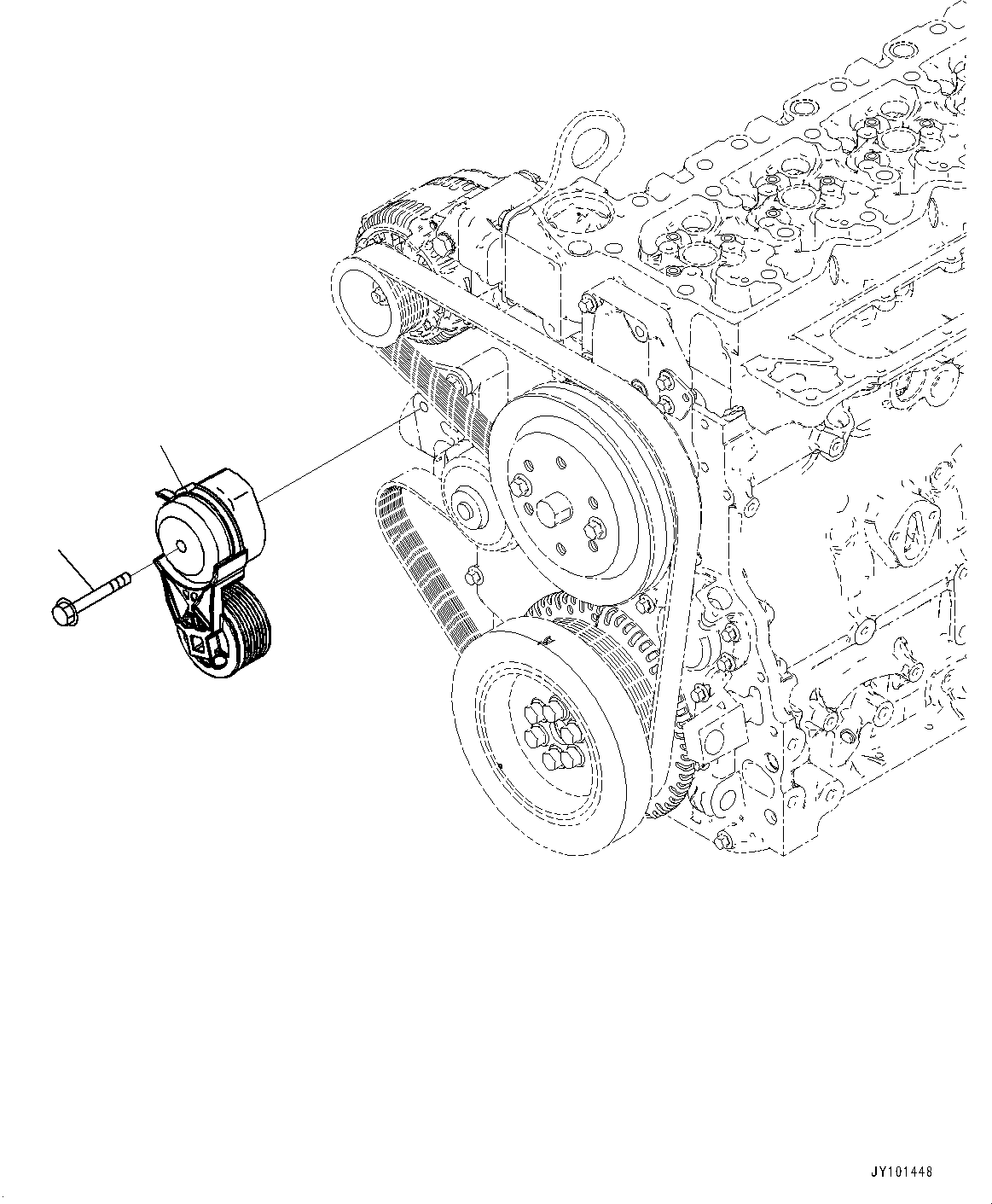 JY101448