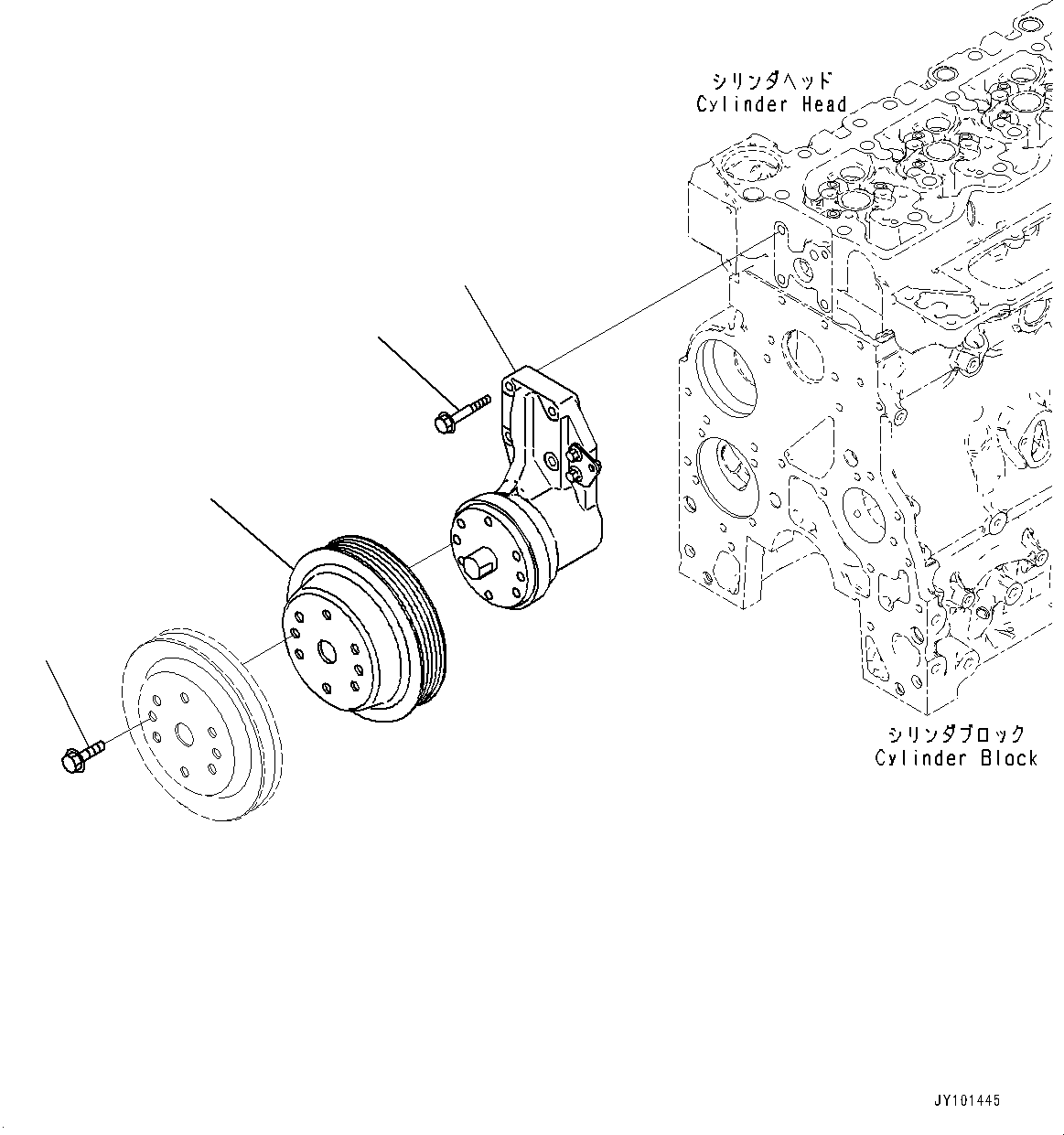 シリンダヘッド
Cylinder Head

シリンダブロック
Cylinder Block

JY101445