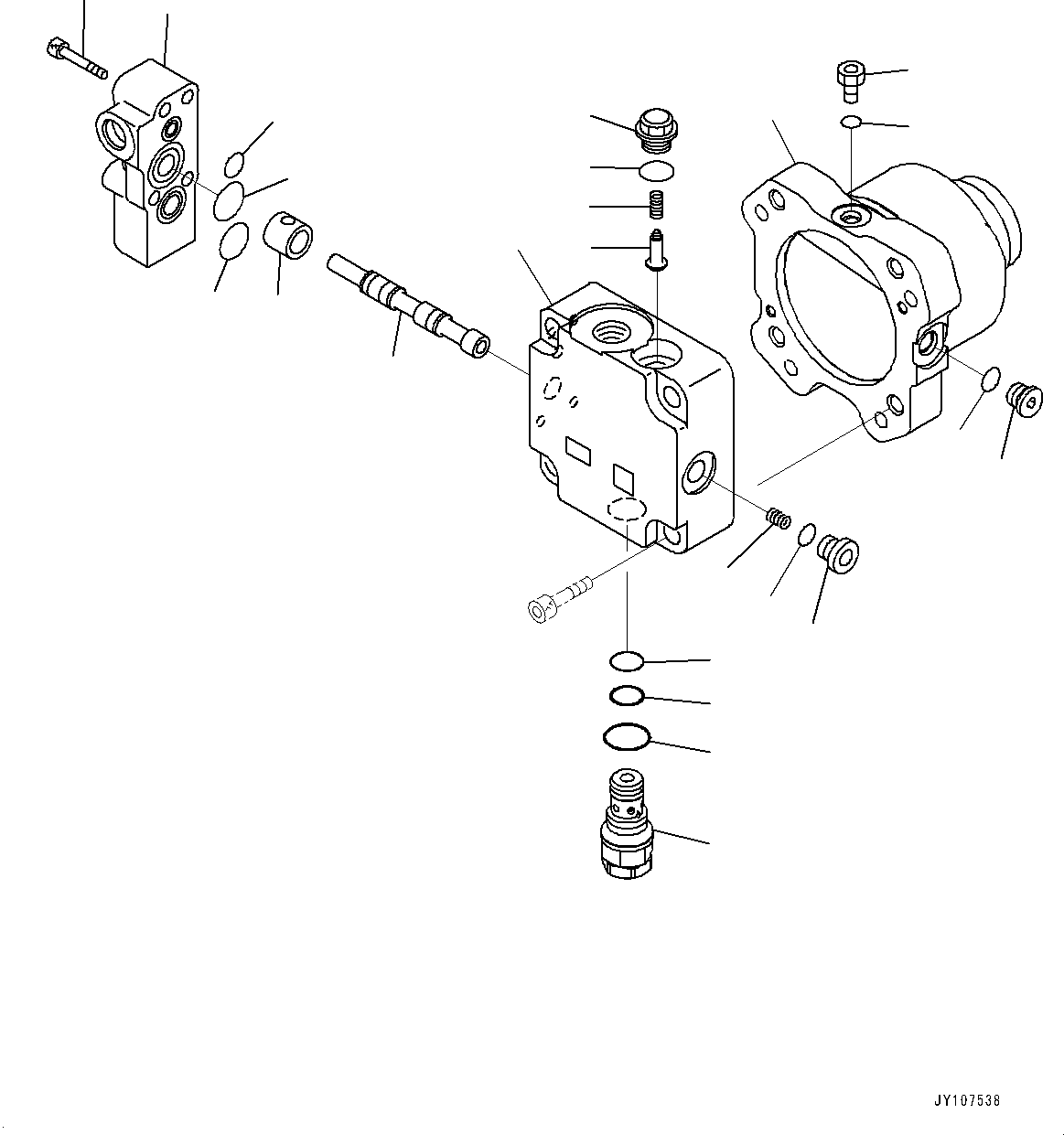 JY107538