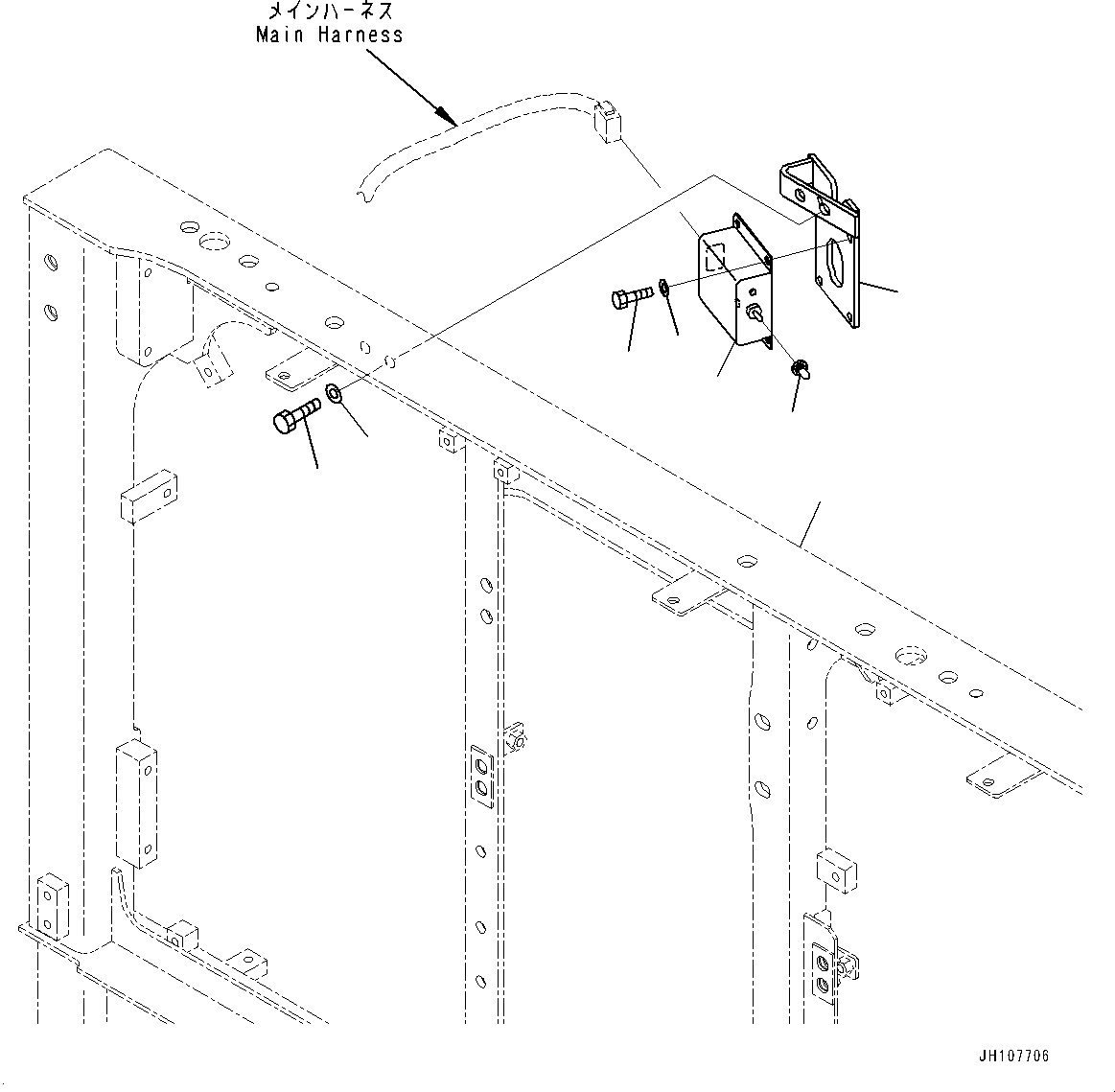 メインハーネス
Main Harness

JH107706