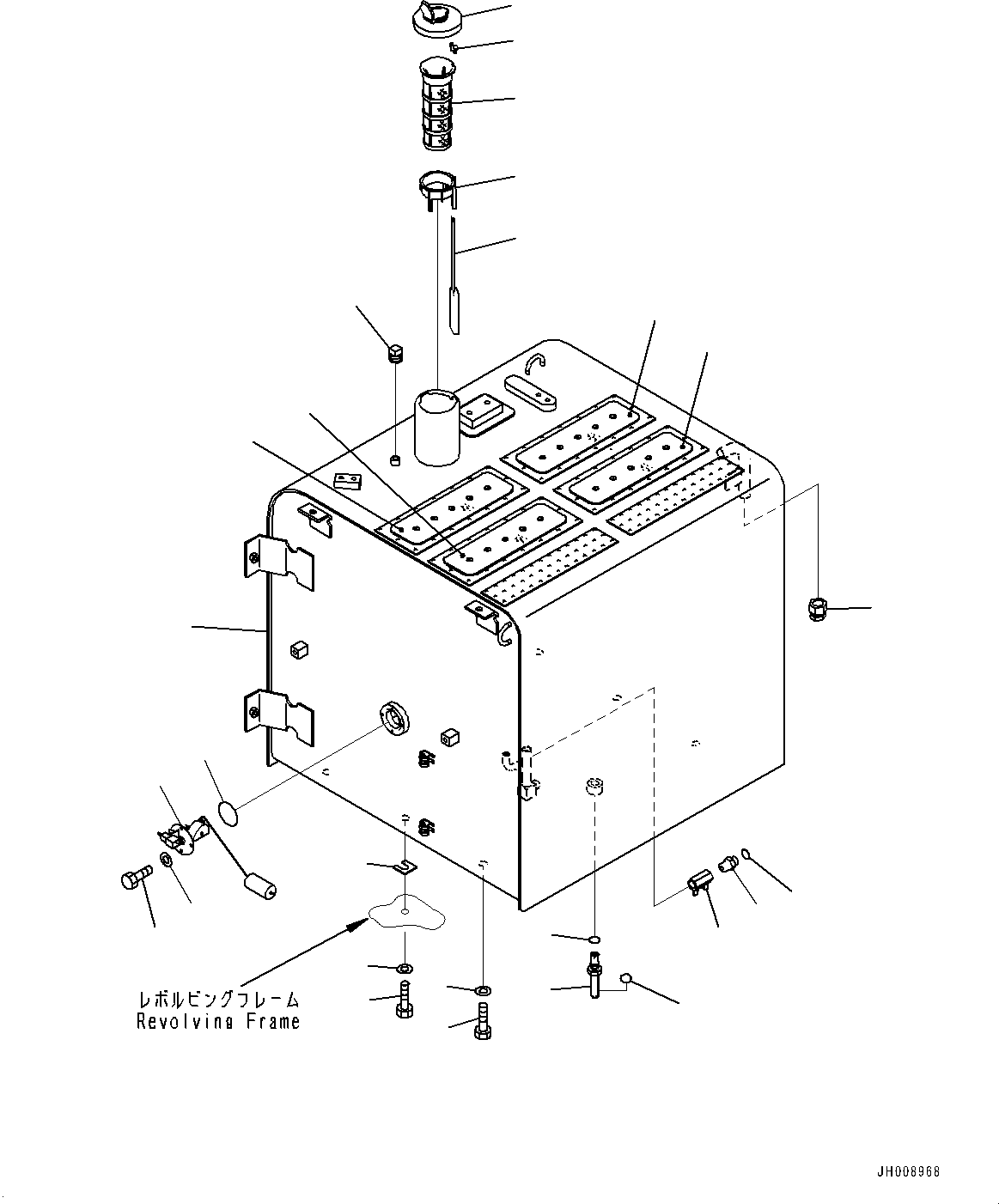 レボルビングフレーム
Revolving Frame

JH008968