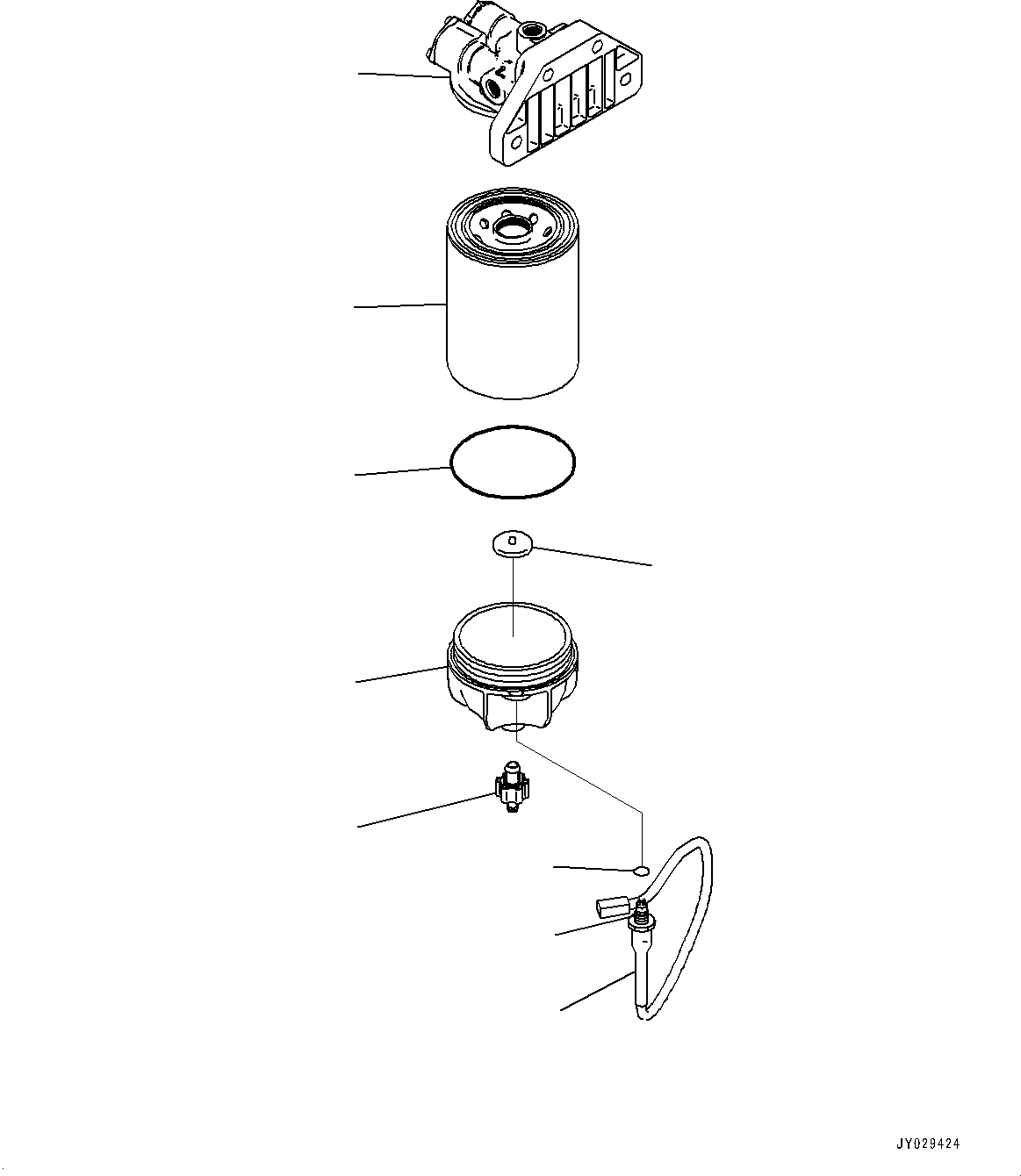 JY029424