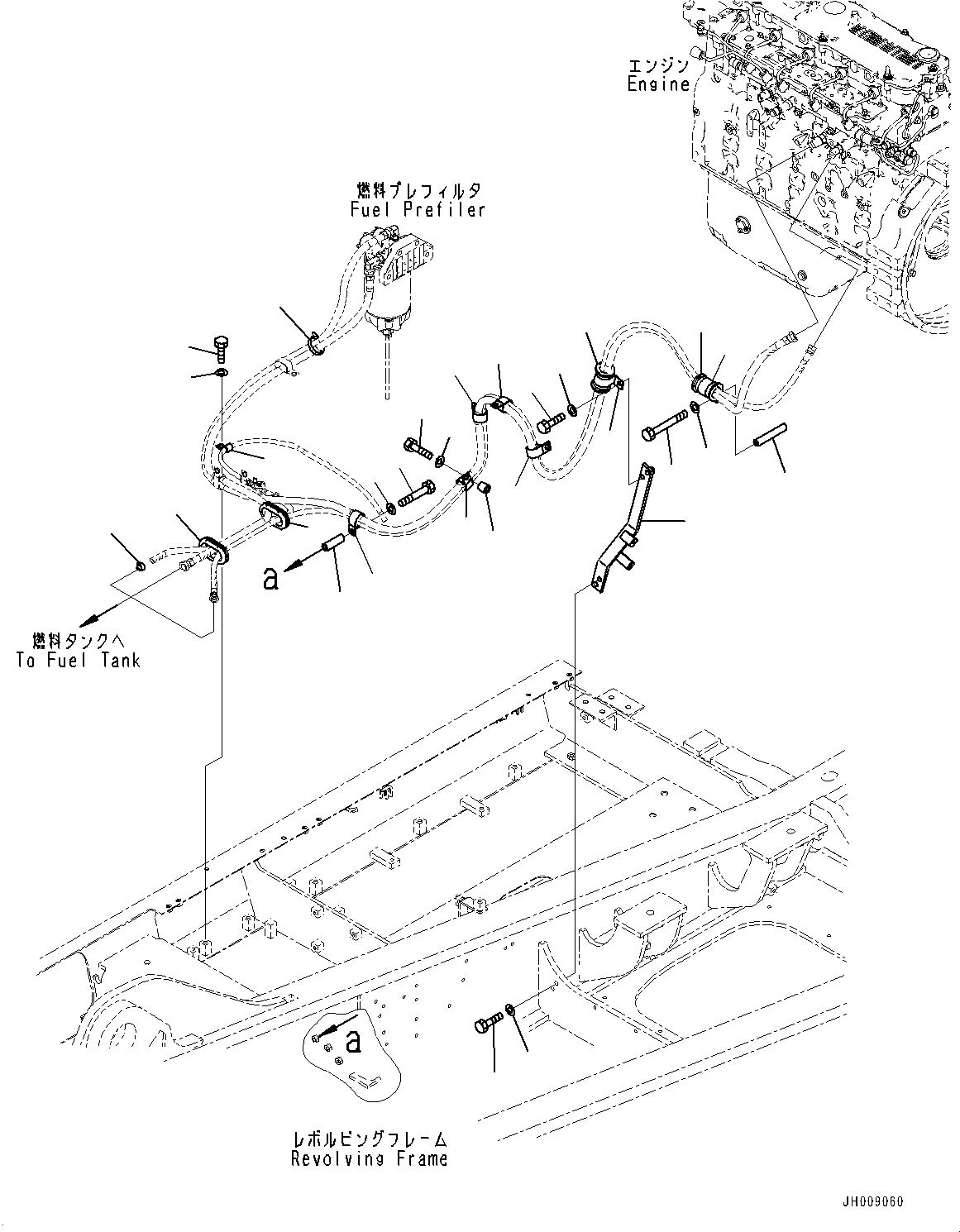 エンジン
Engine

燃料プレフィルタ
Fuel Prefiler

a

燃料タンクへ
To Fuel Tank

a

レボルビングフレーム
Revolving Frame

JH009060