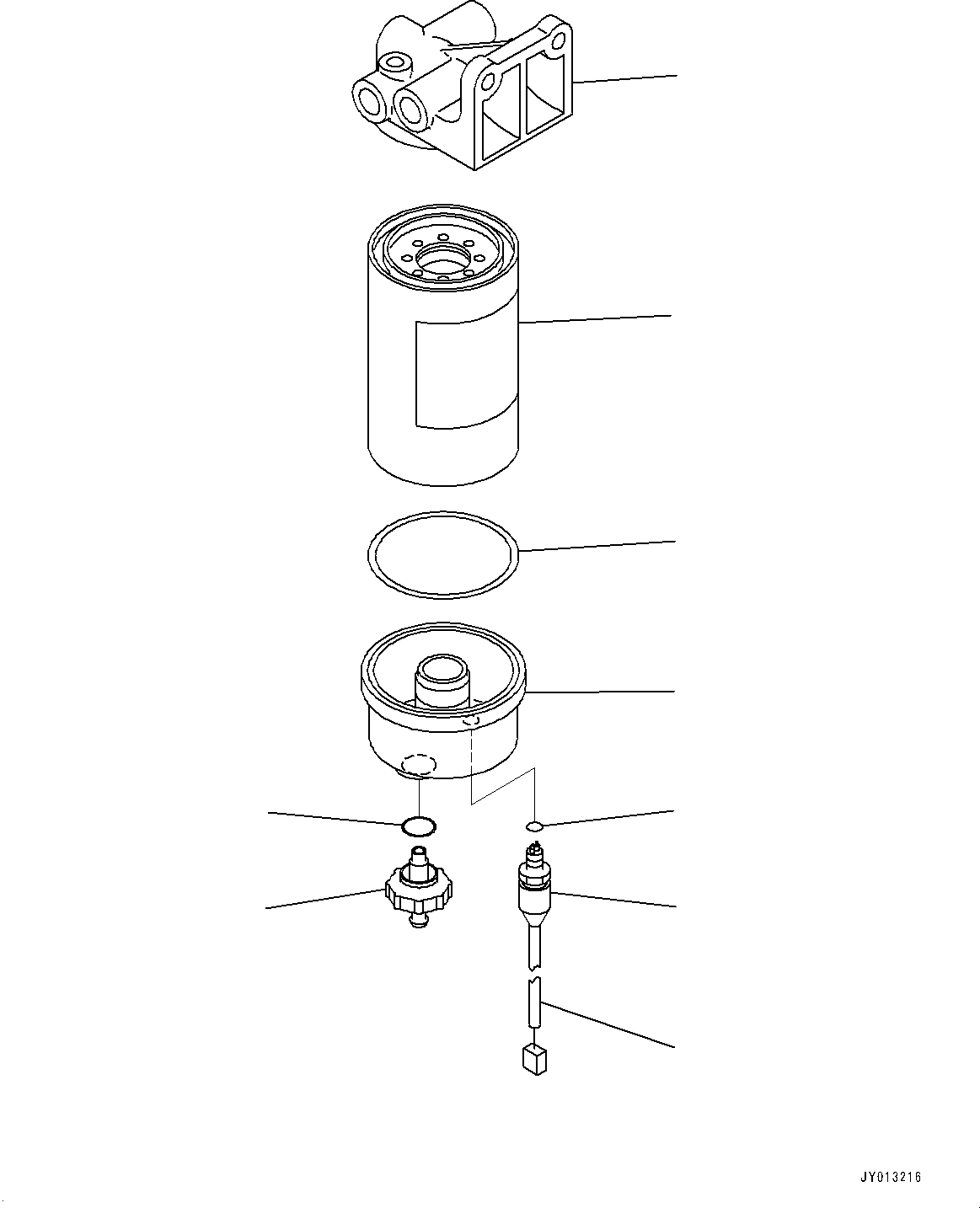 JY013216