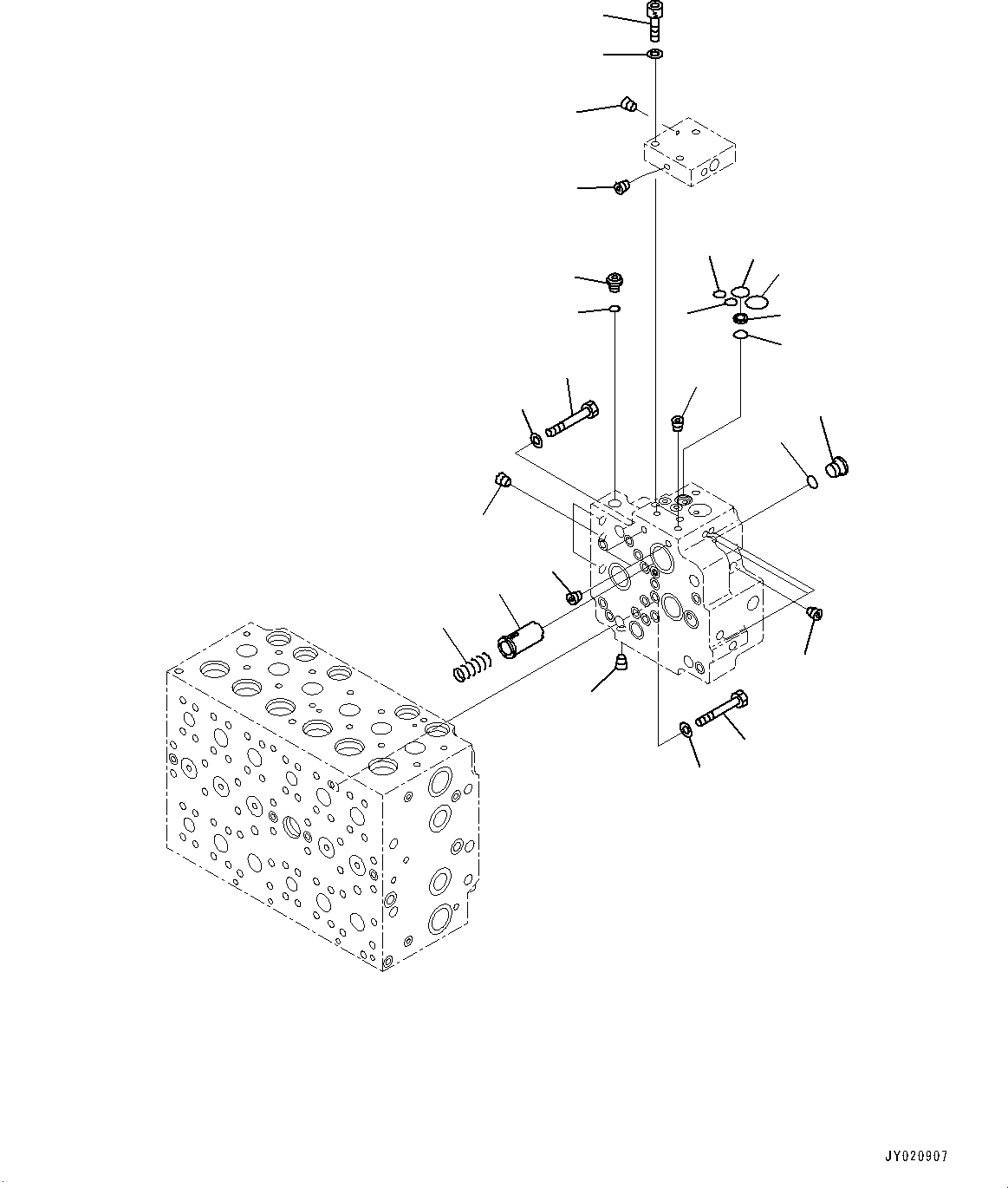 JY020907