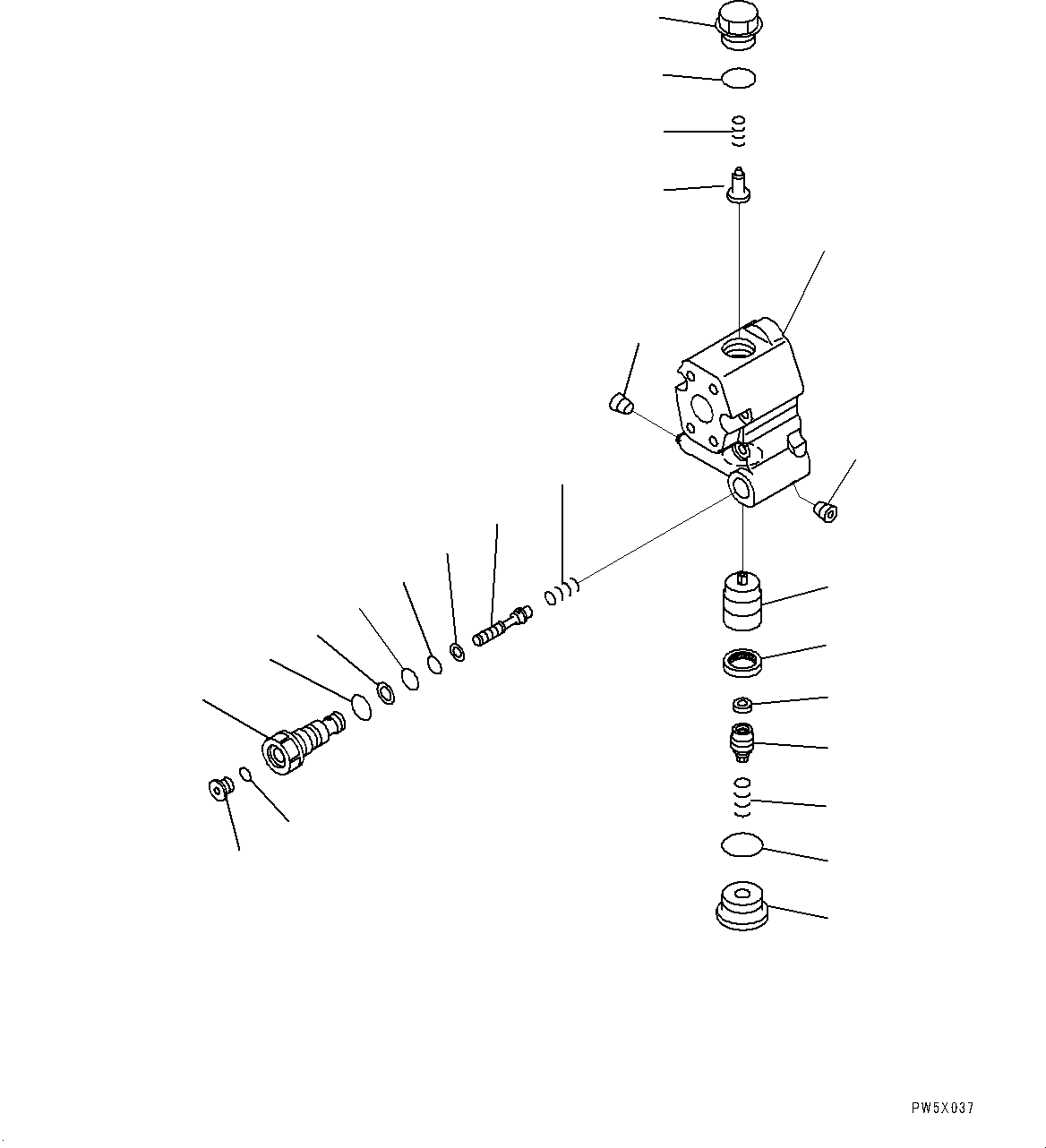 PW5X037