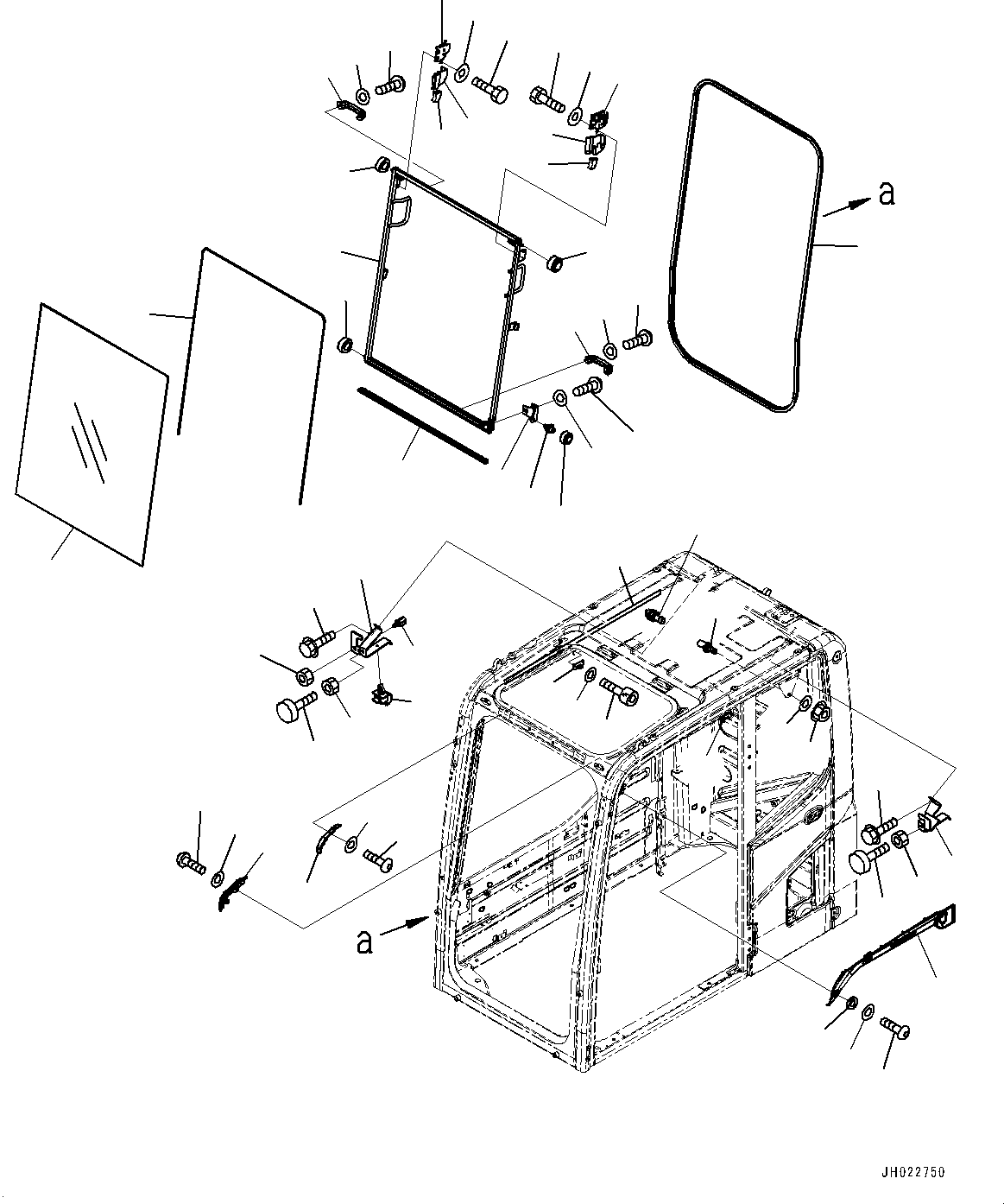 a

a

JH022750