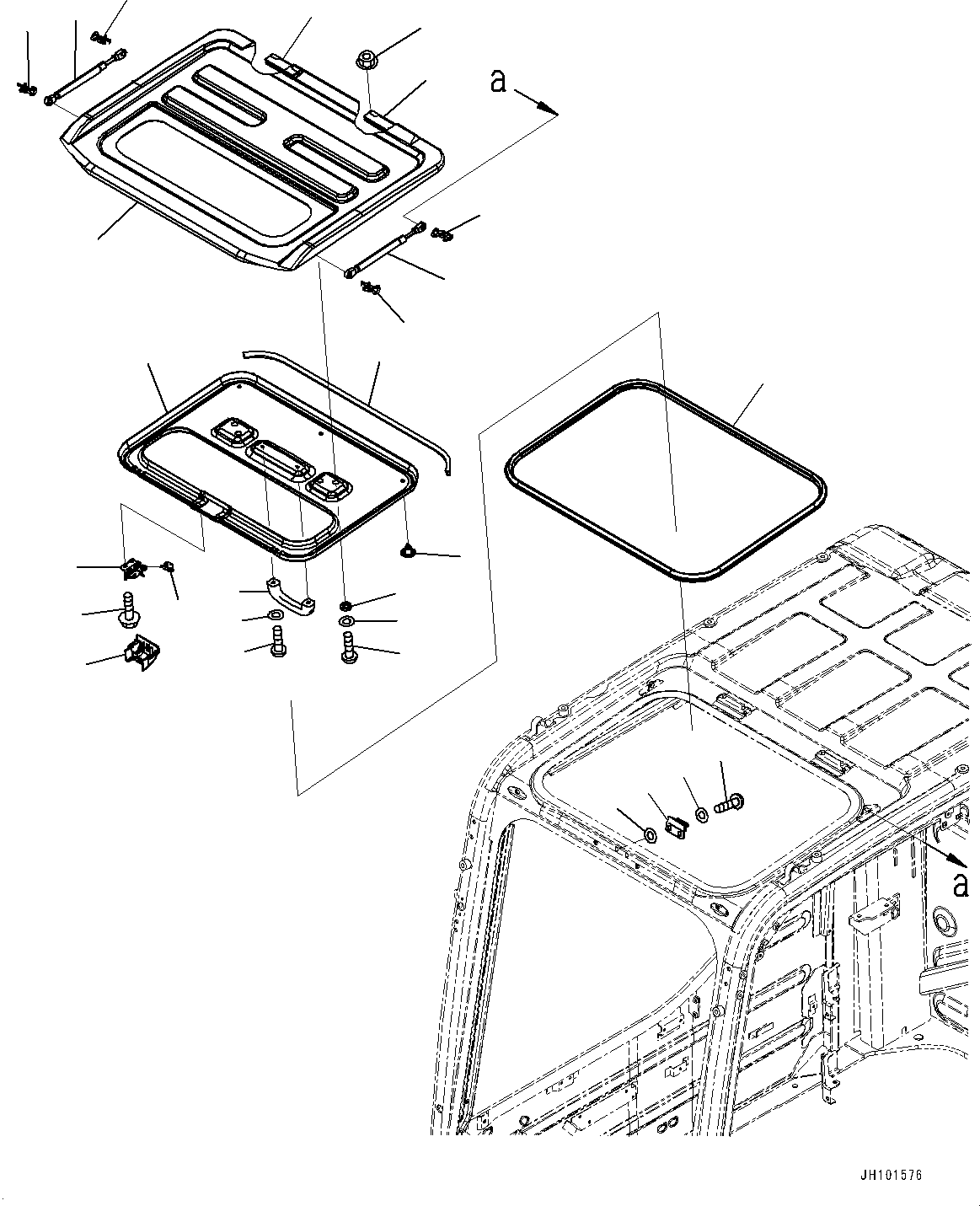 a

a

JH101576