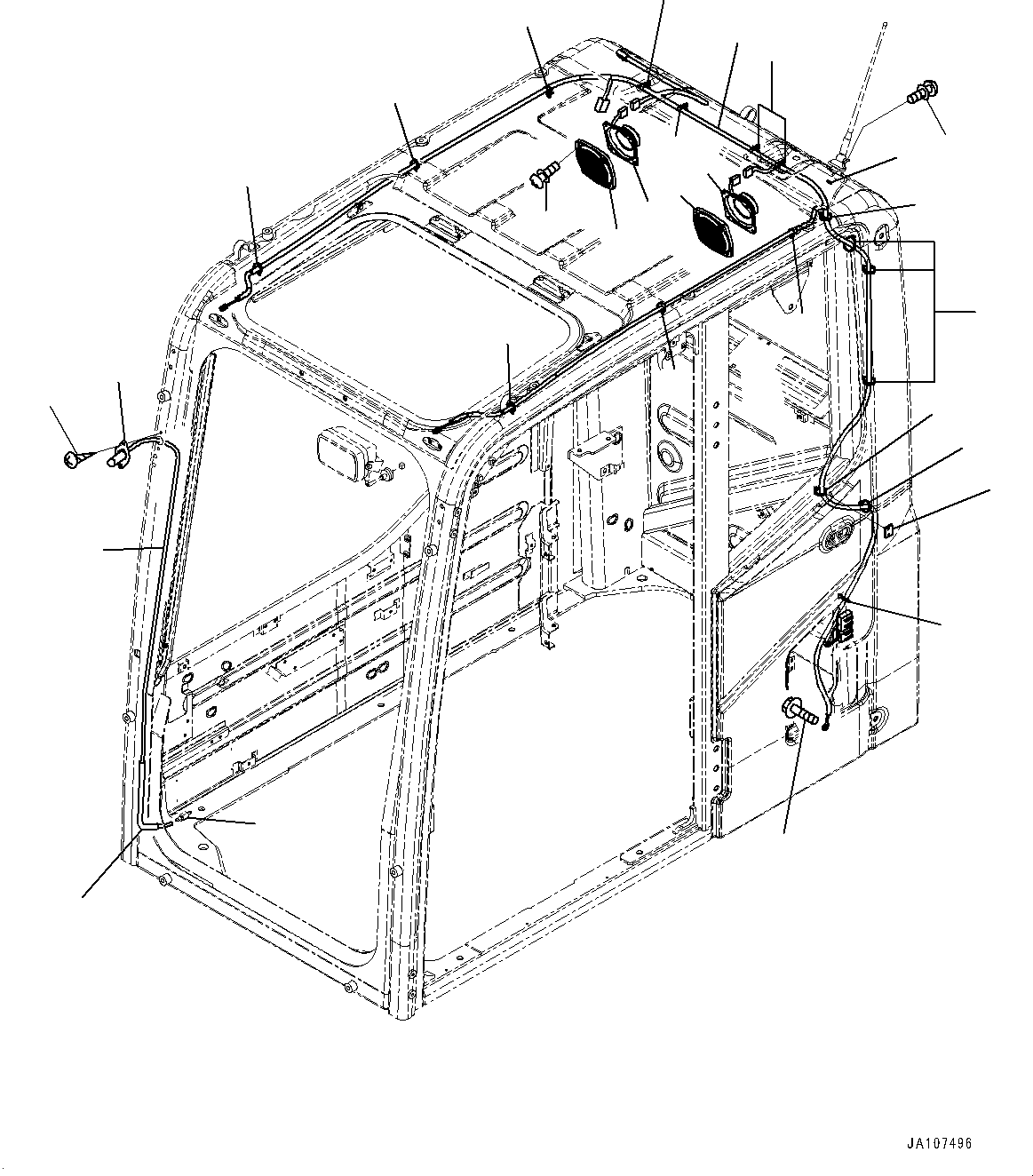 JA107496