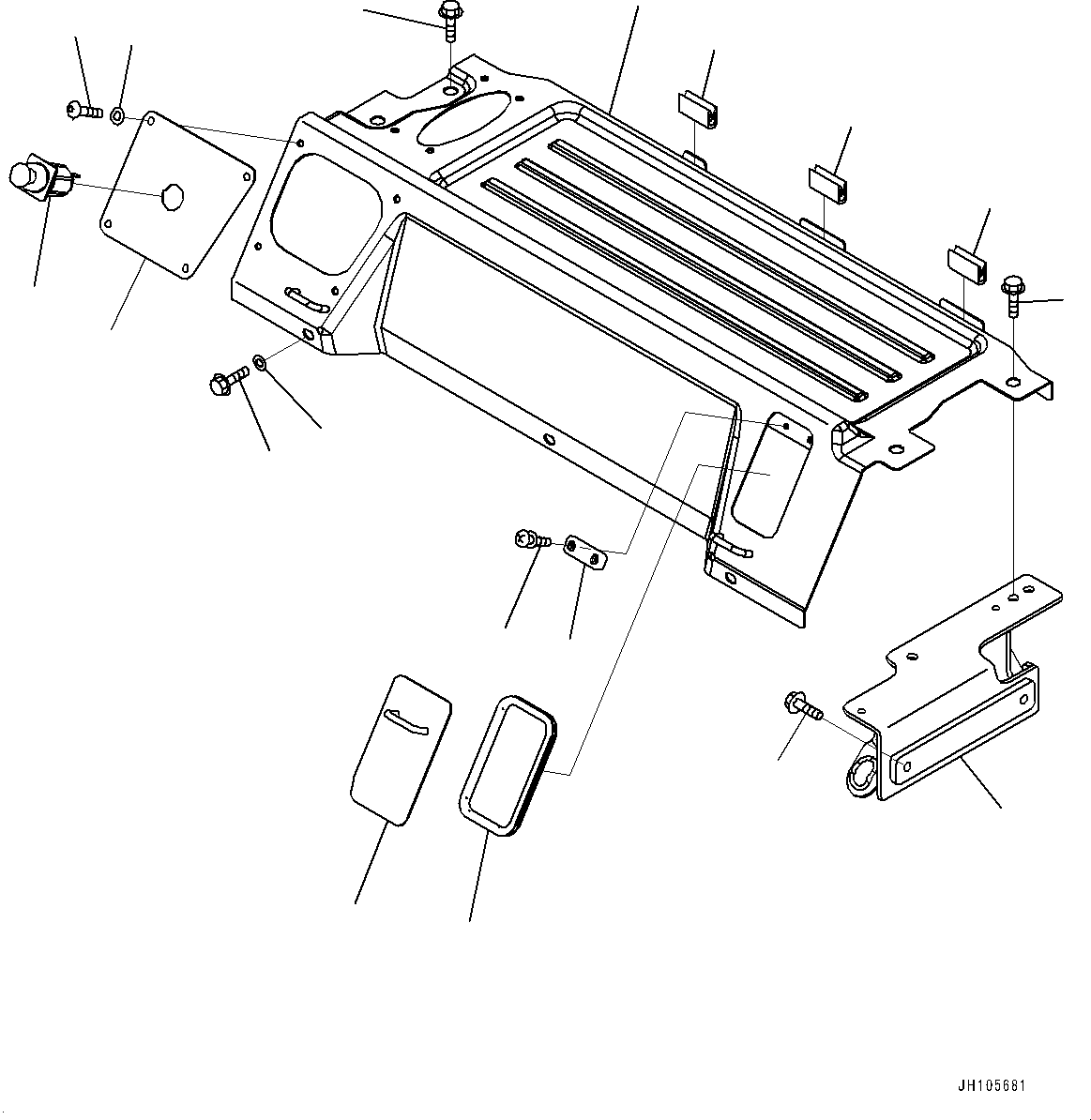 JH105681