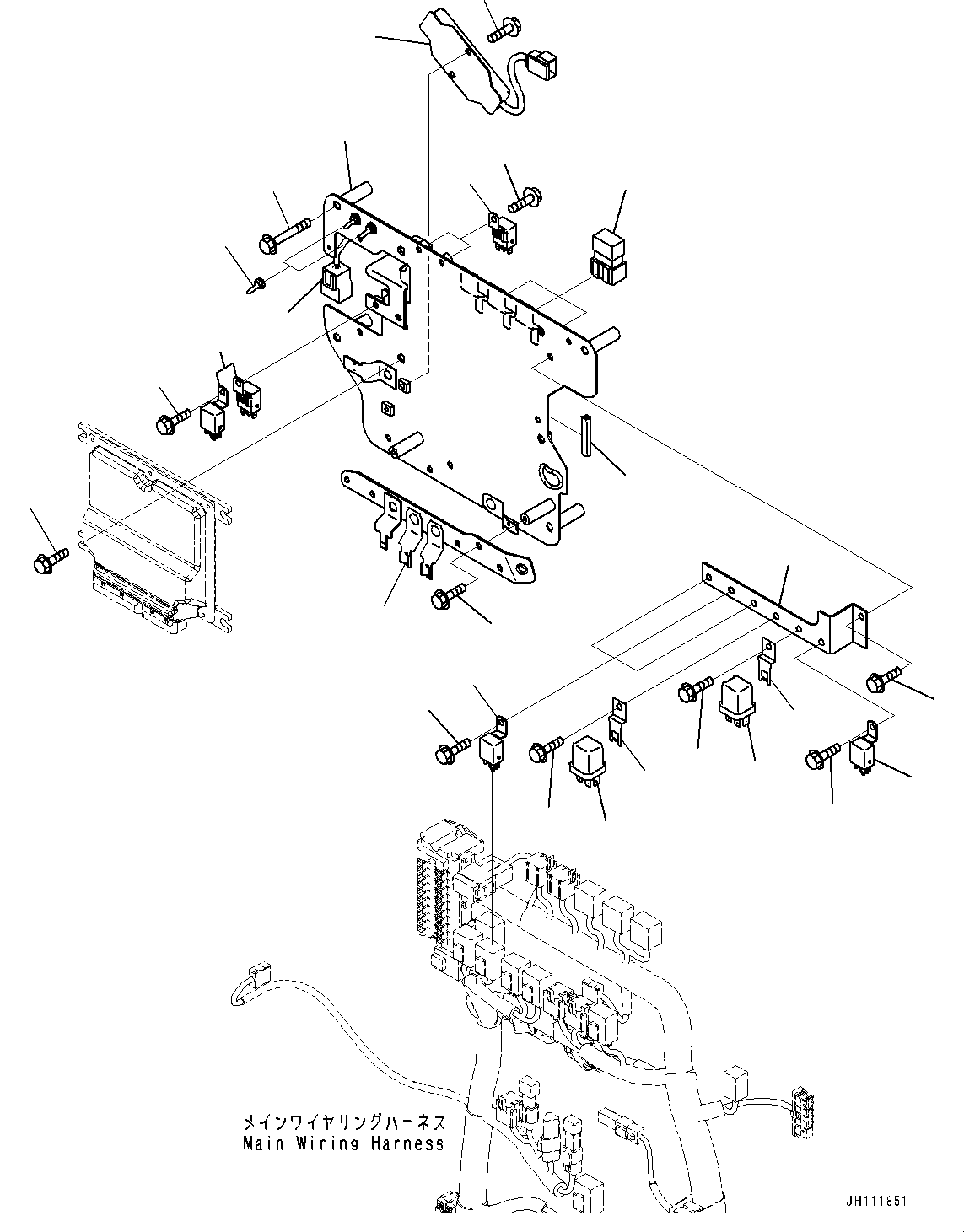 メインワイヤリングハーネス
Main Wiring Harness

JH111851