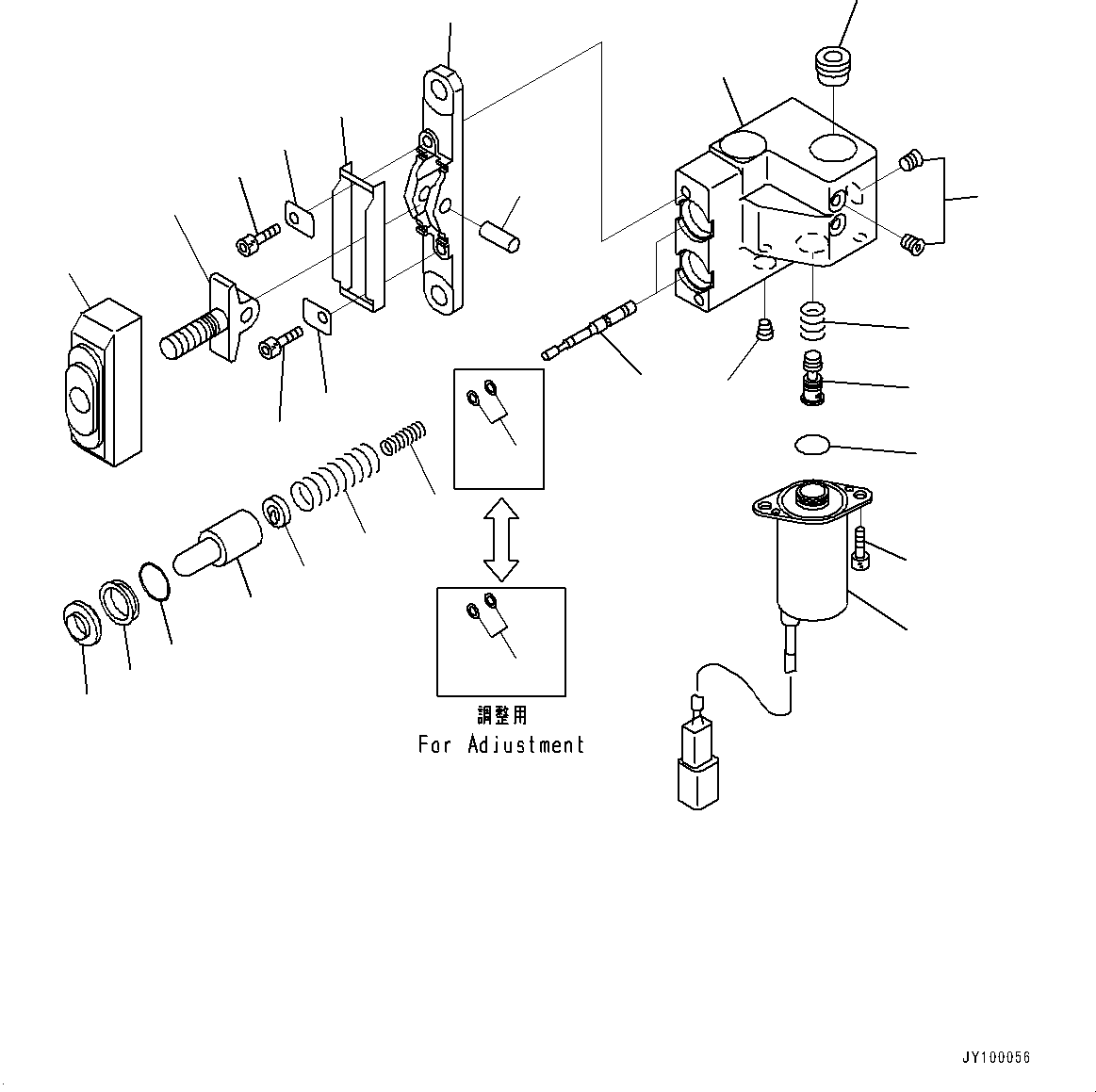 調整用
For Adjustment

JY100056