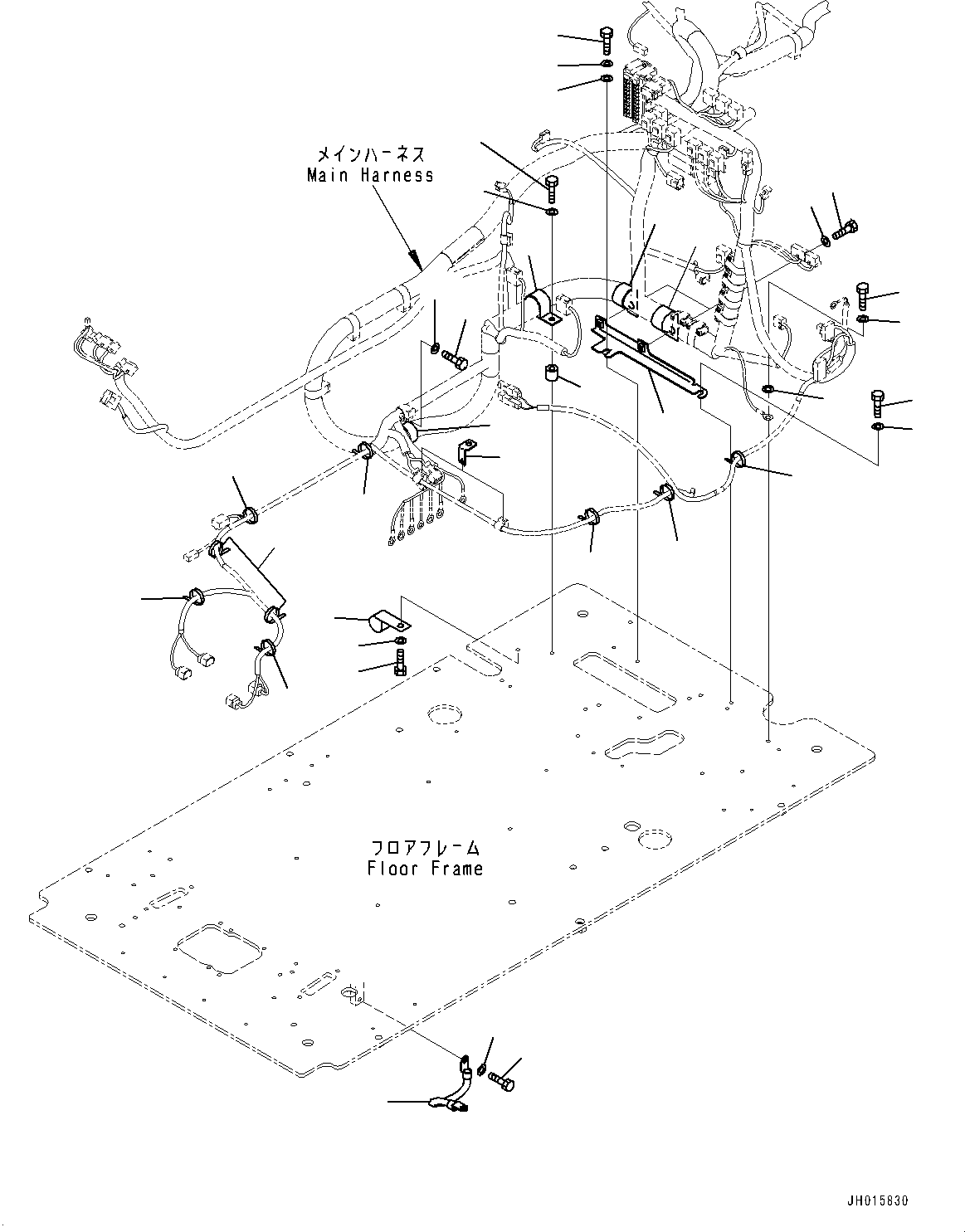 メインハーネス
Main Harness

フロアフレーム
Floor Frame

JH015830