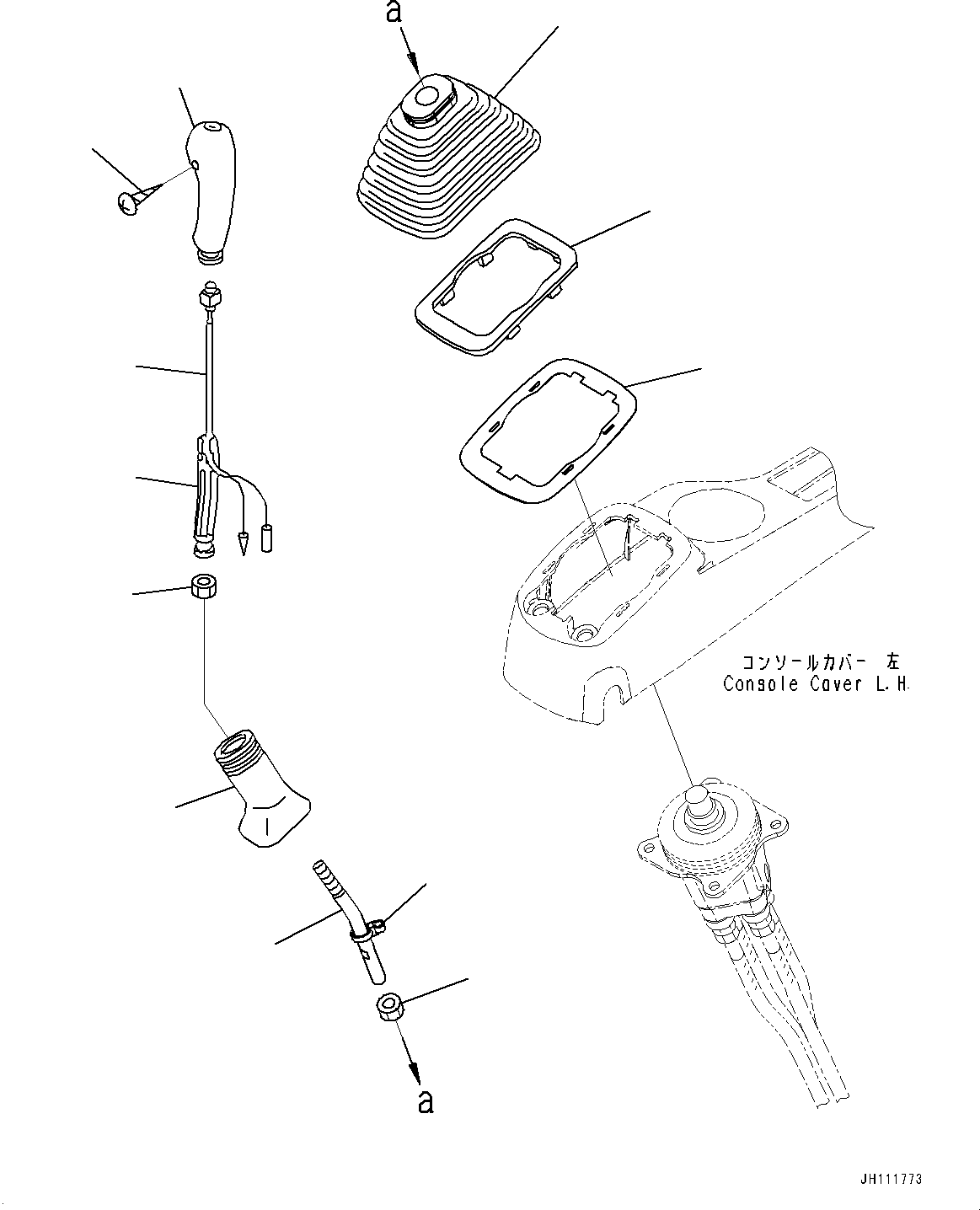 a

コンソールカバー 左
Console Cover L.H.

a

JH111773