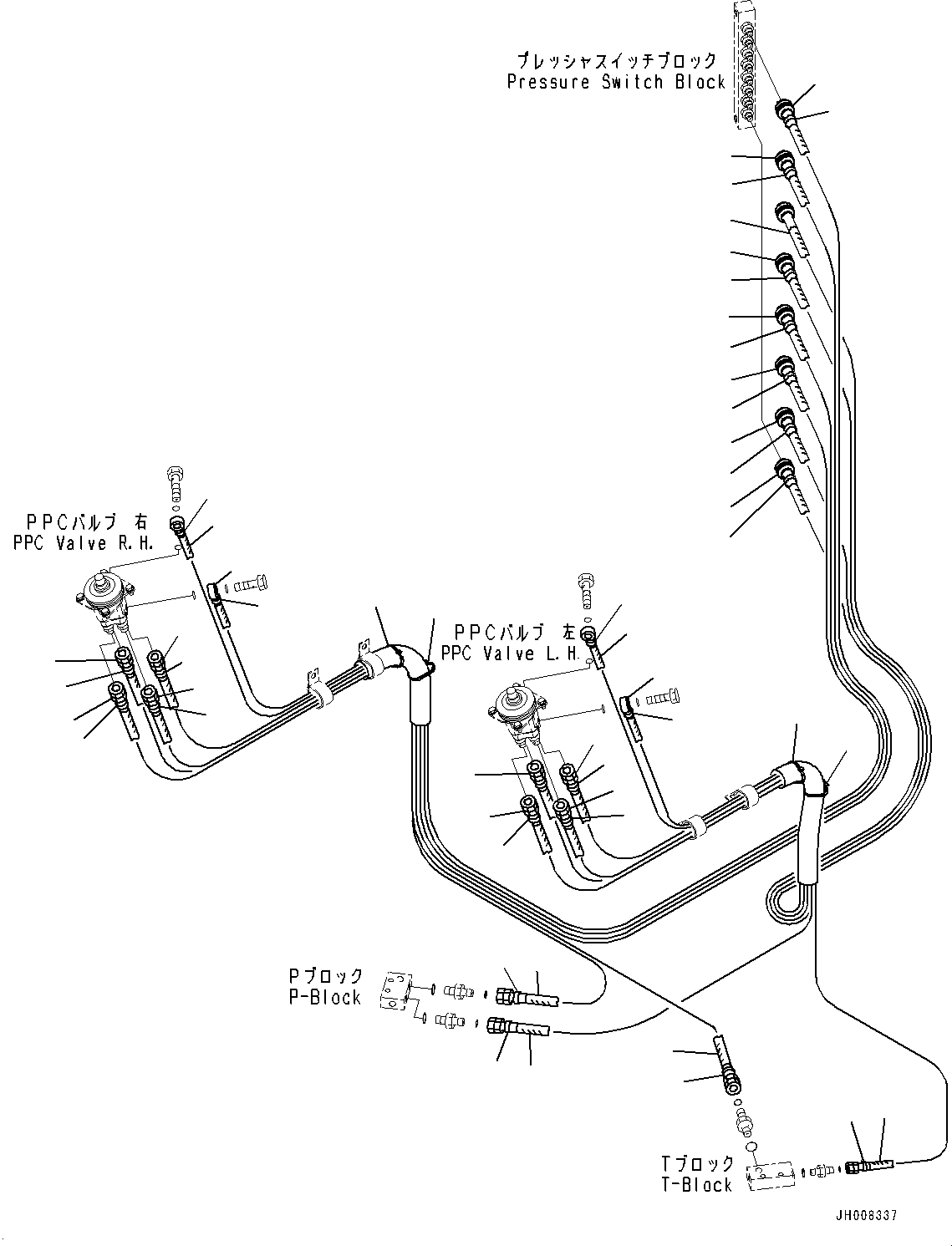 プレッシャスイッチブロック
Pressure Switch Block

PPCバルブ 右
PPC Valve R.H.

PPCバルブ 左
PPC Valve L.H.

Pブロック
P-Block

Tブロック
T-Block

JH008337