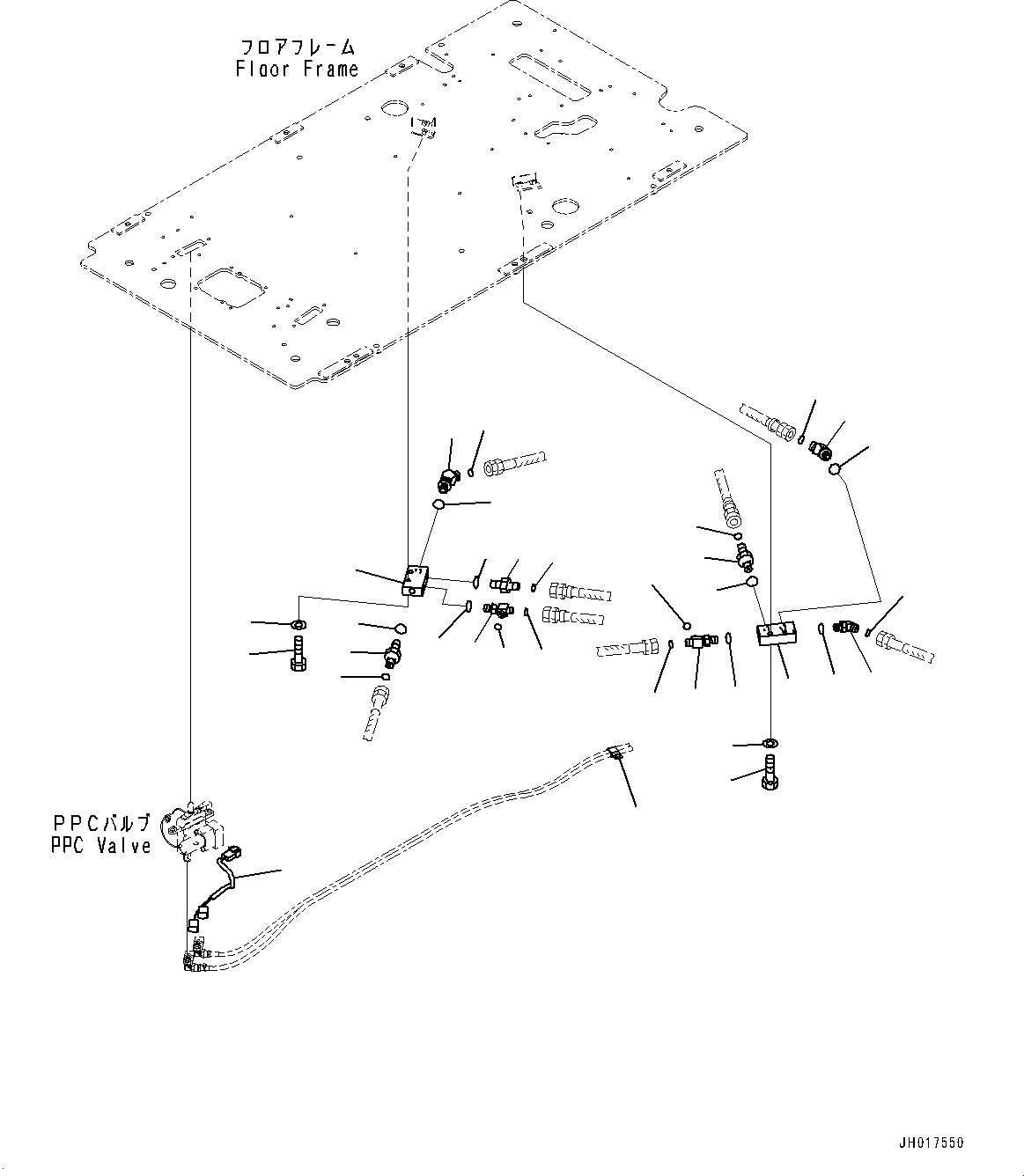 フロアフレーム
Floor Frame

PPCバルブ
PPC Valve

JH017550