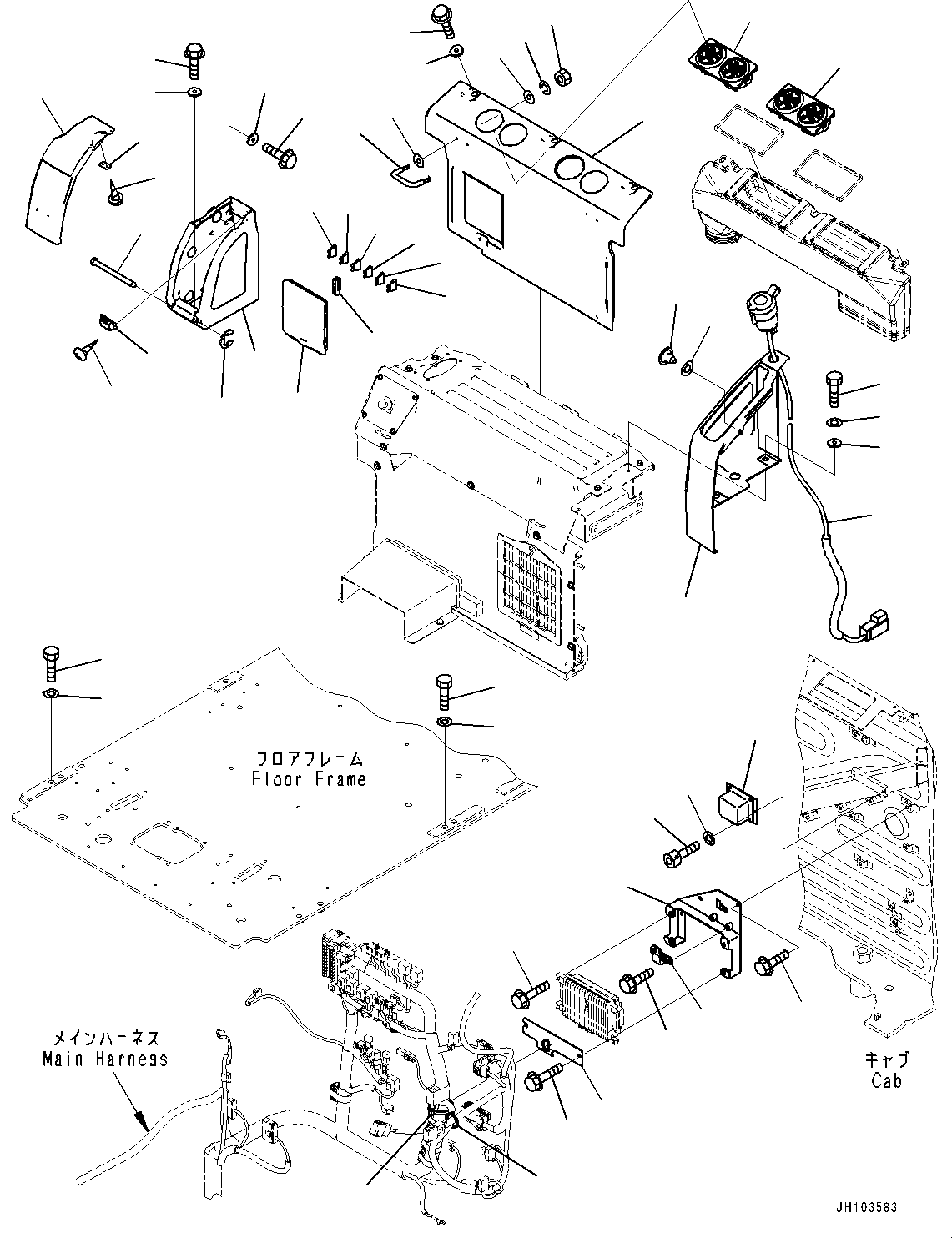 フロアフレーム
Floor Frame

メインハーネス
Main Harness

キャブ
Cab

JH103583