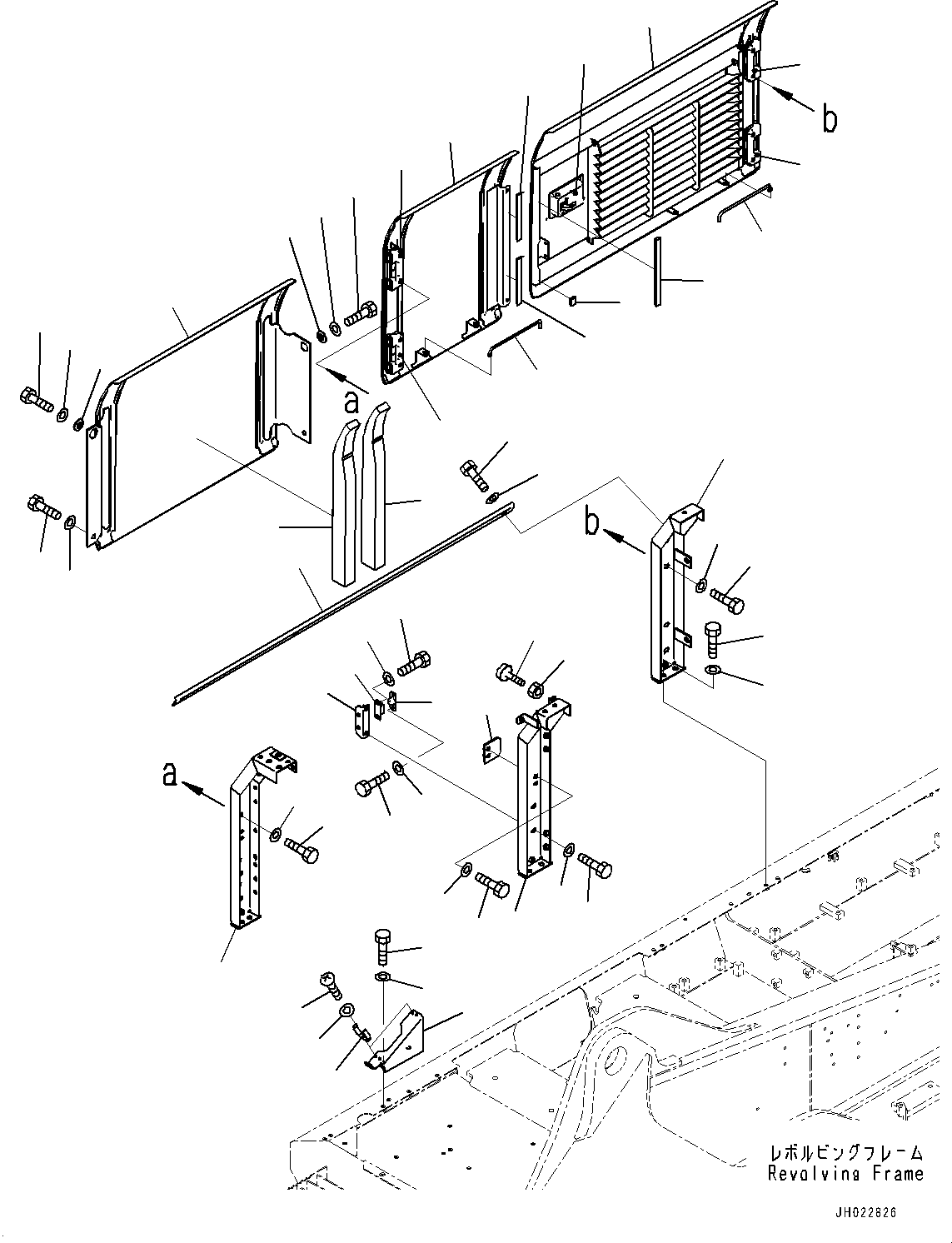 b

a

b

a

レボルビングフレーム
Revolving Frame

JH022826