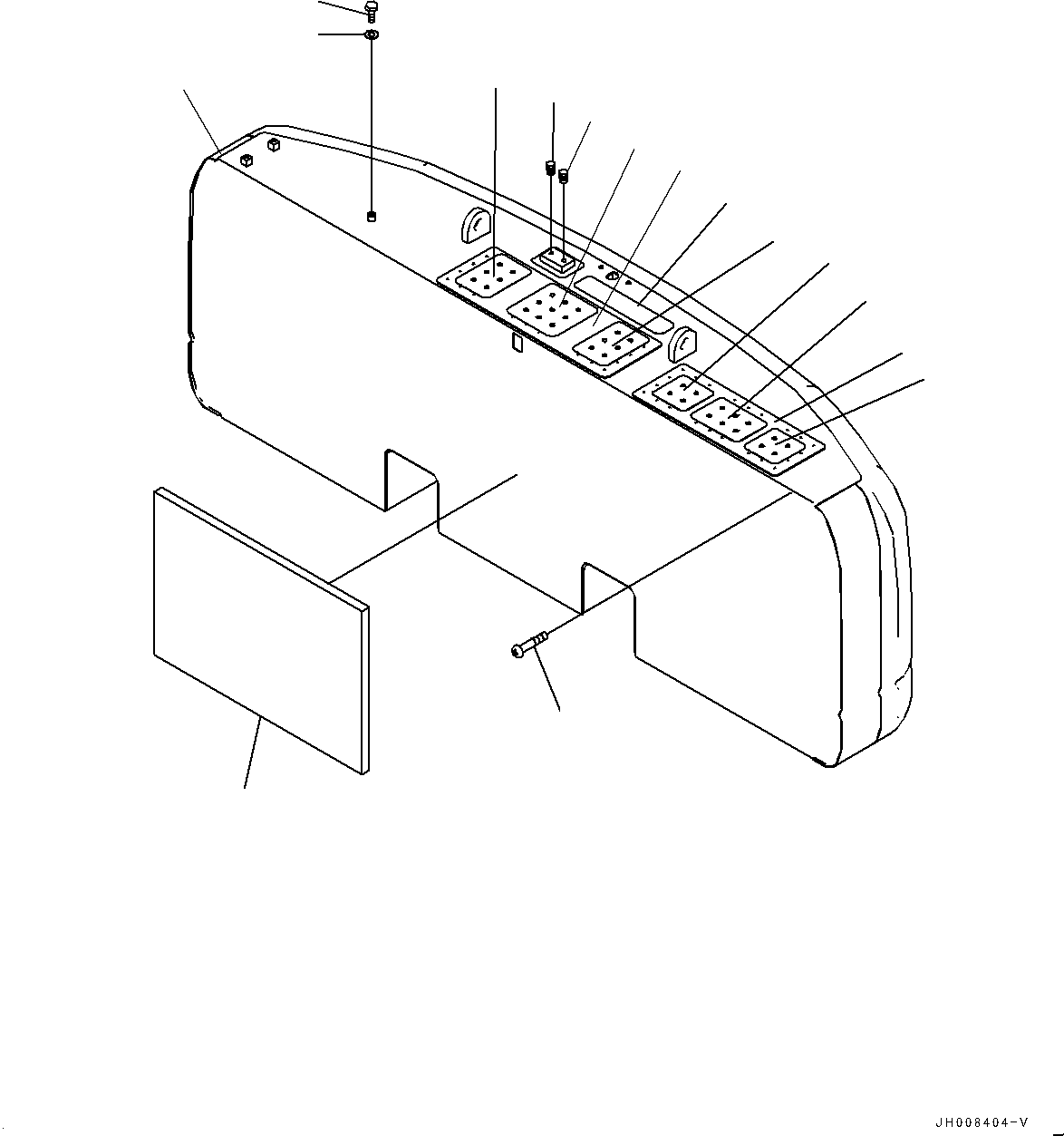 JH008404-V