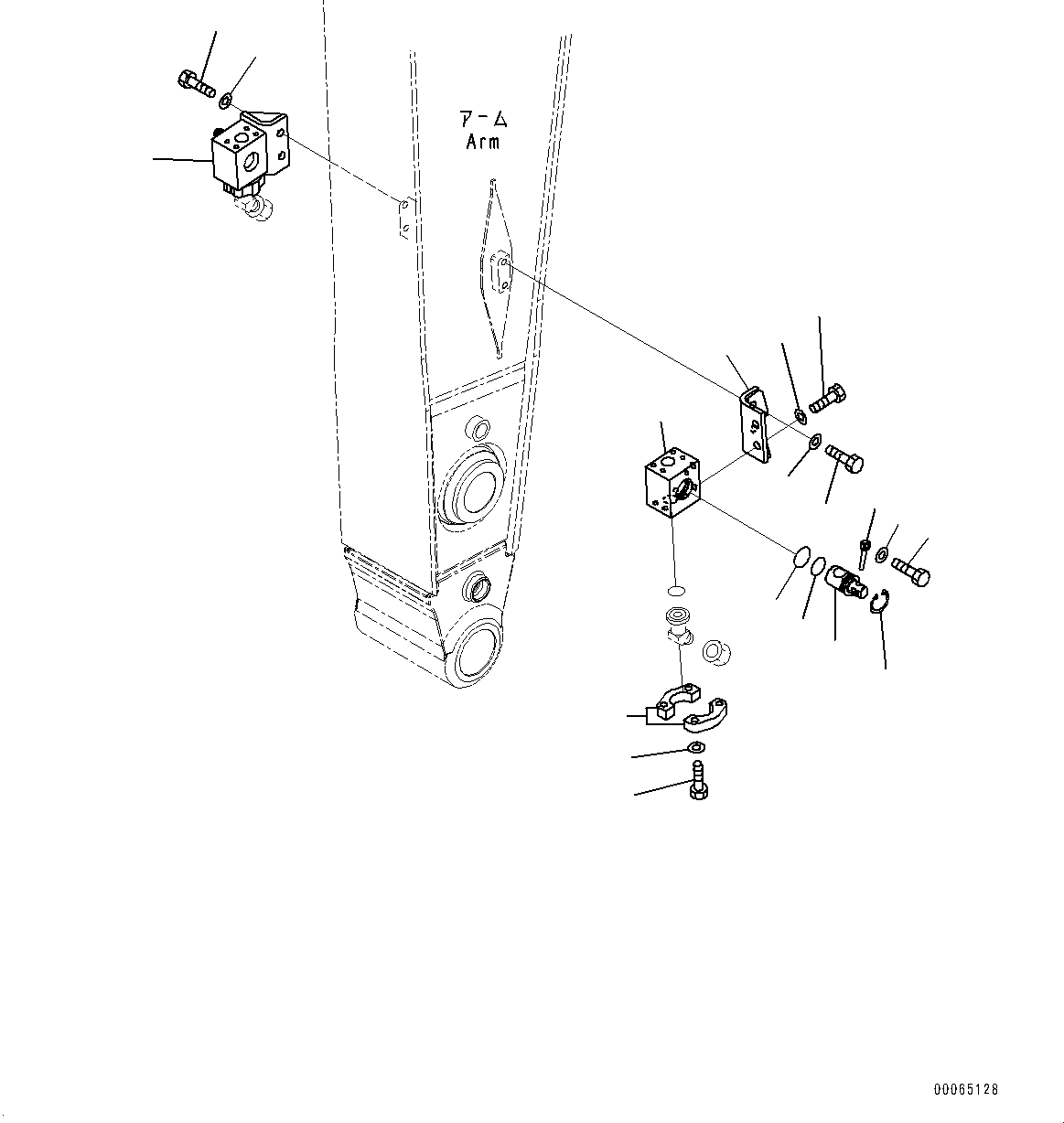 アーム
Arm

00065128