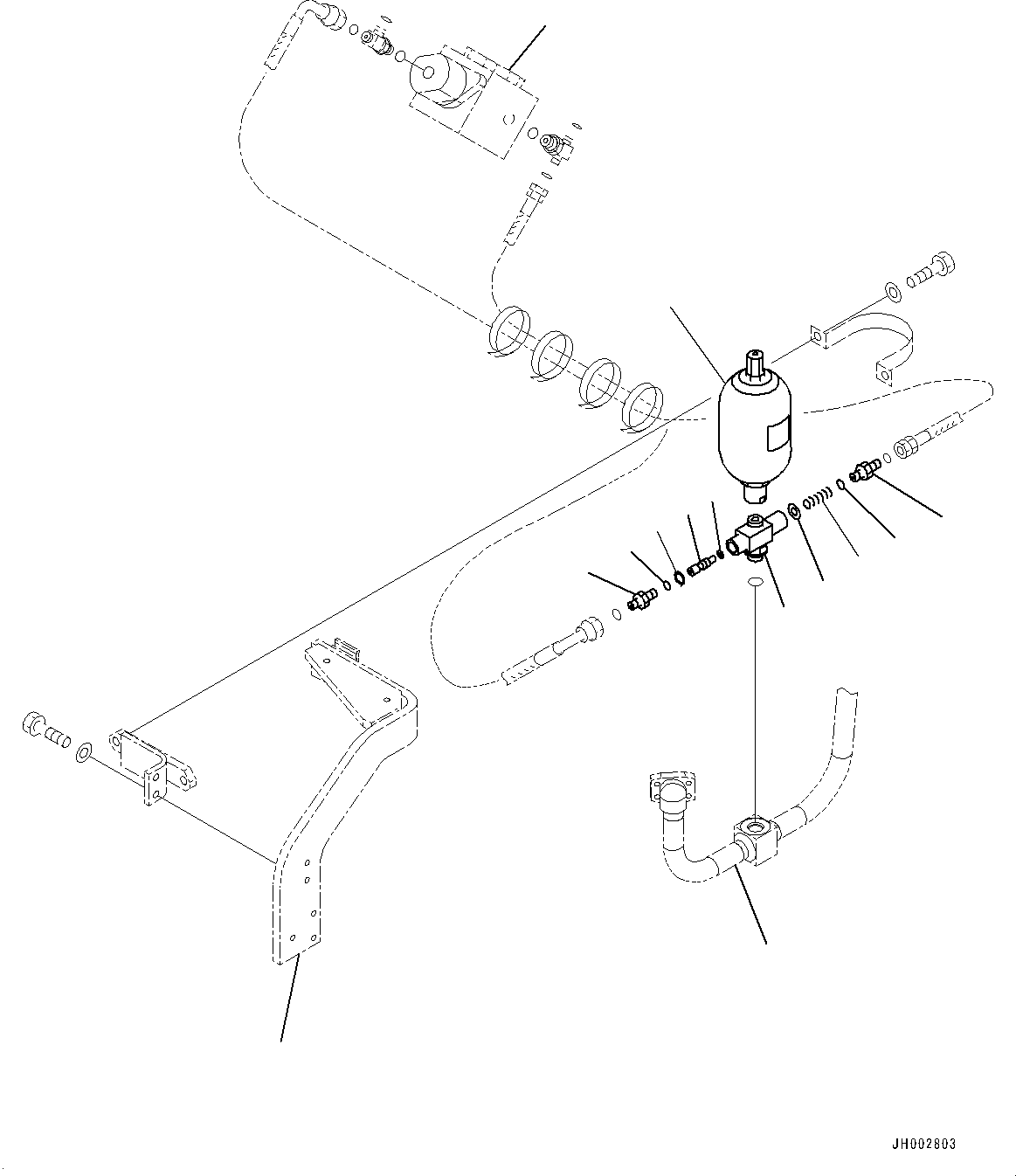 JH002803