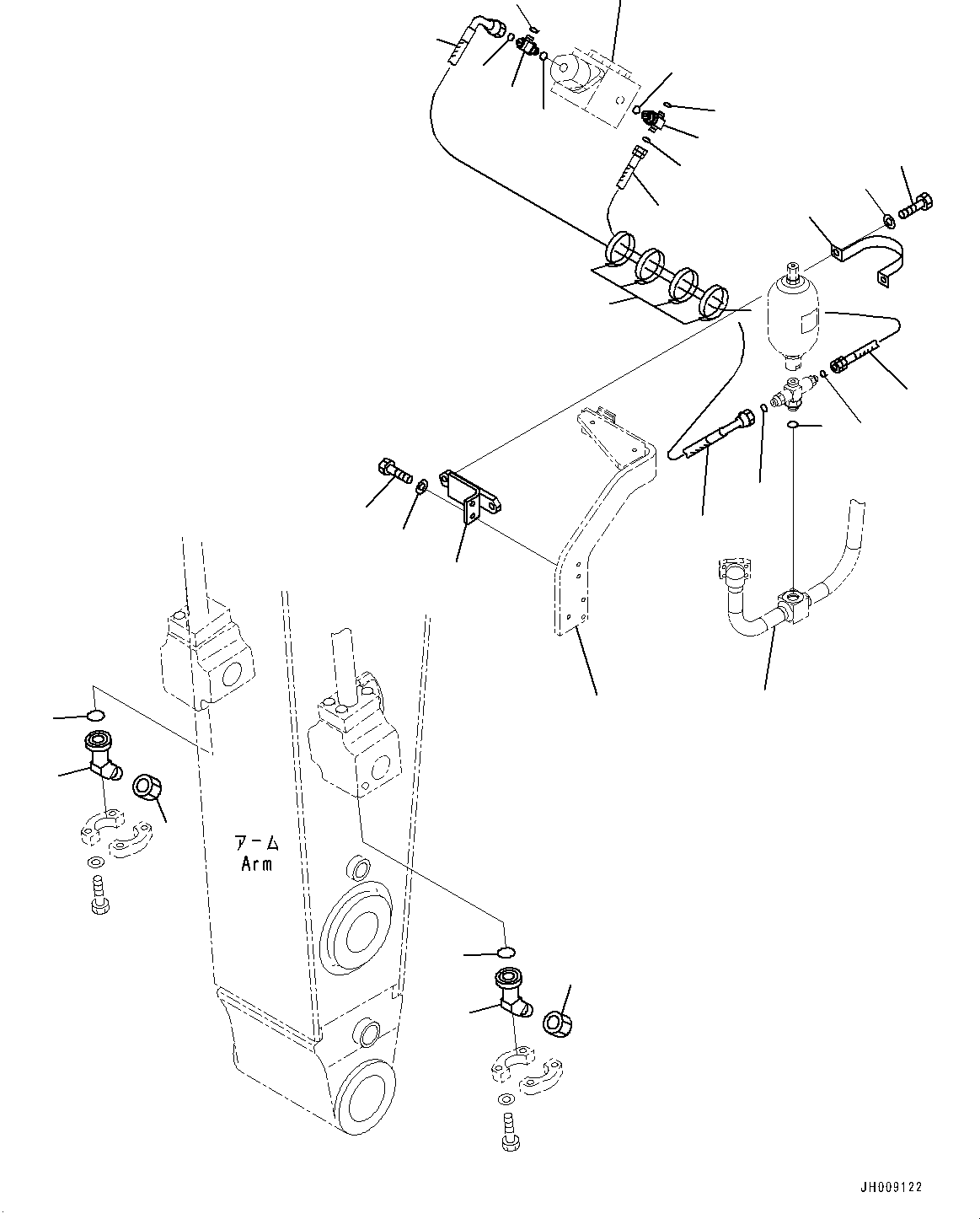 アーム
Arm

JH009122