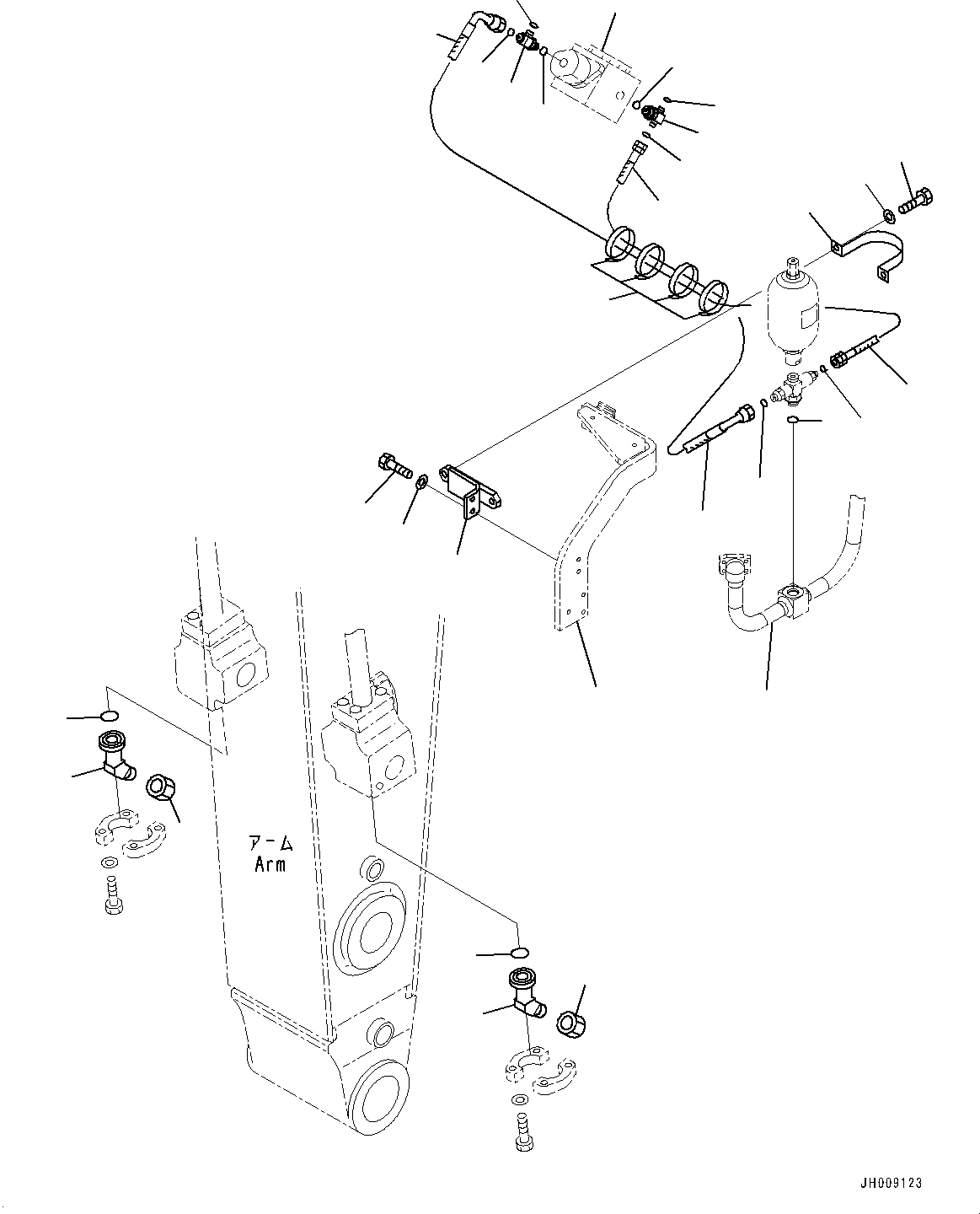 アーム
Arm

JH009123