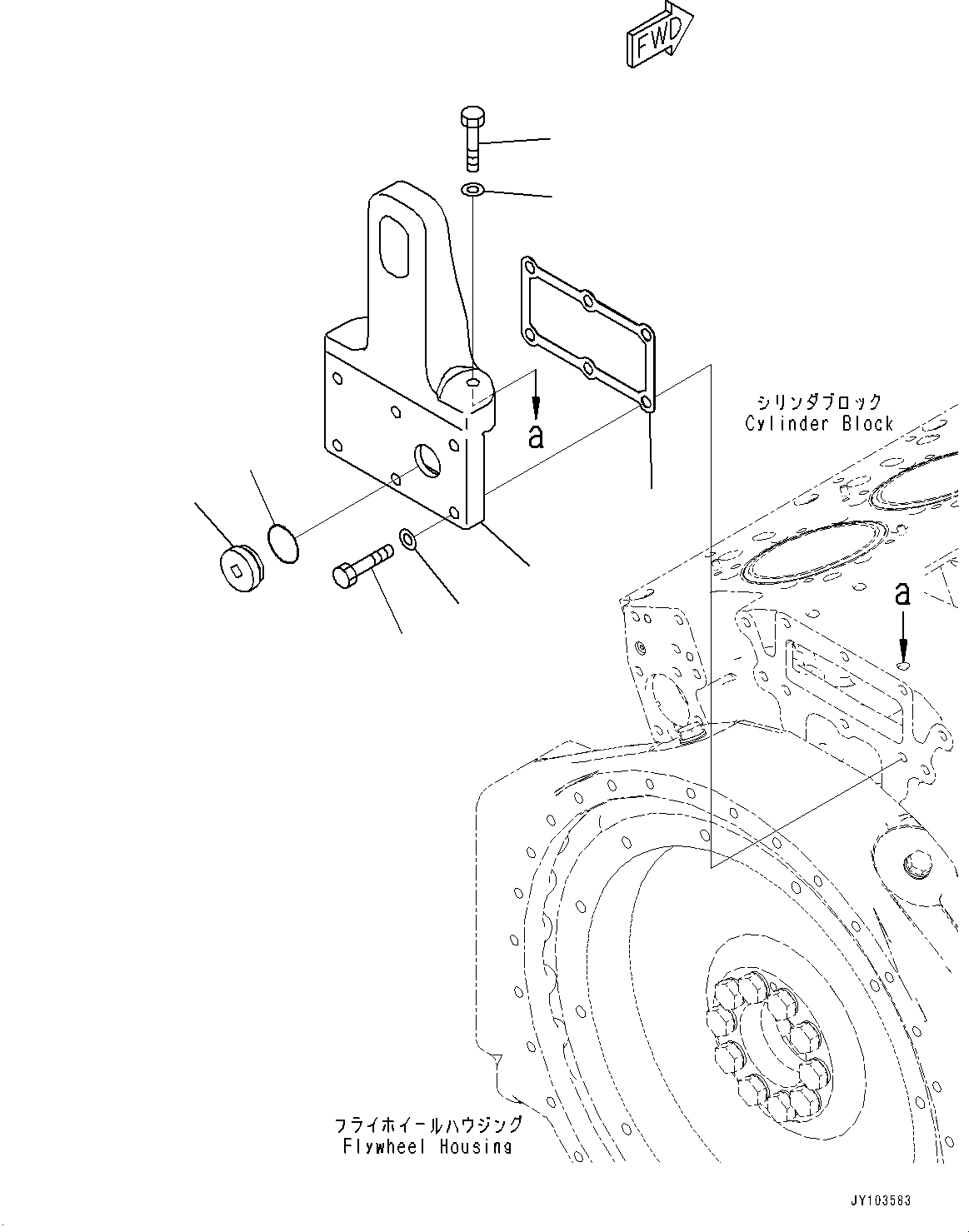 FWD

a

シリンダブロック
Cylinder Block

a

フライホイールハウジング
Flywheel Housing

JY103583