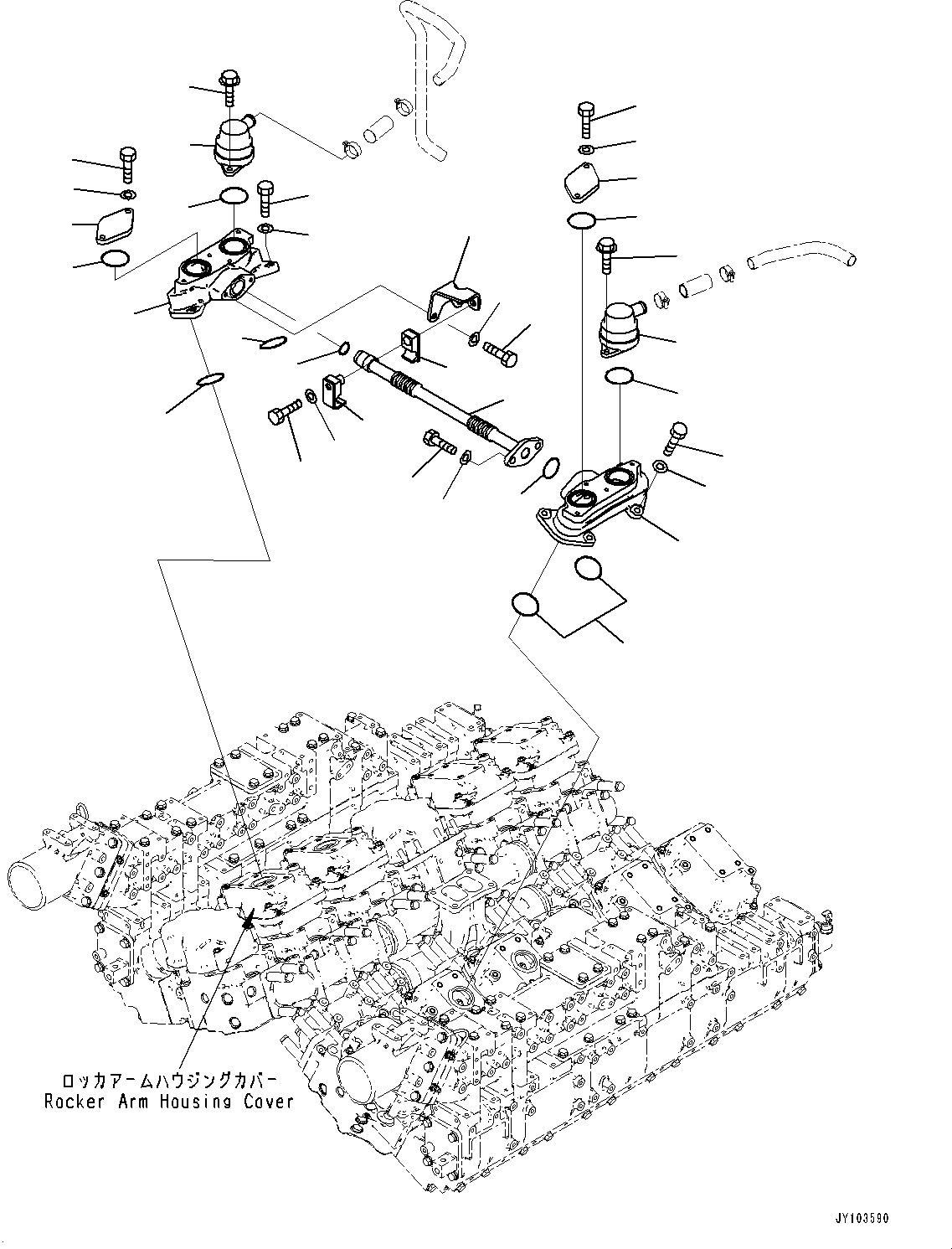 ロッカアームハウジングカバー
Rocker Arm Housing Cover

JY103590