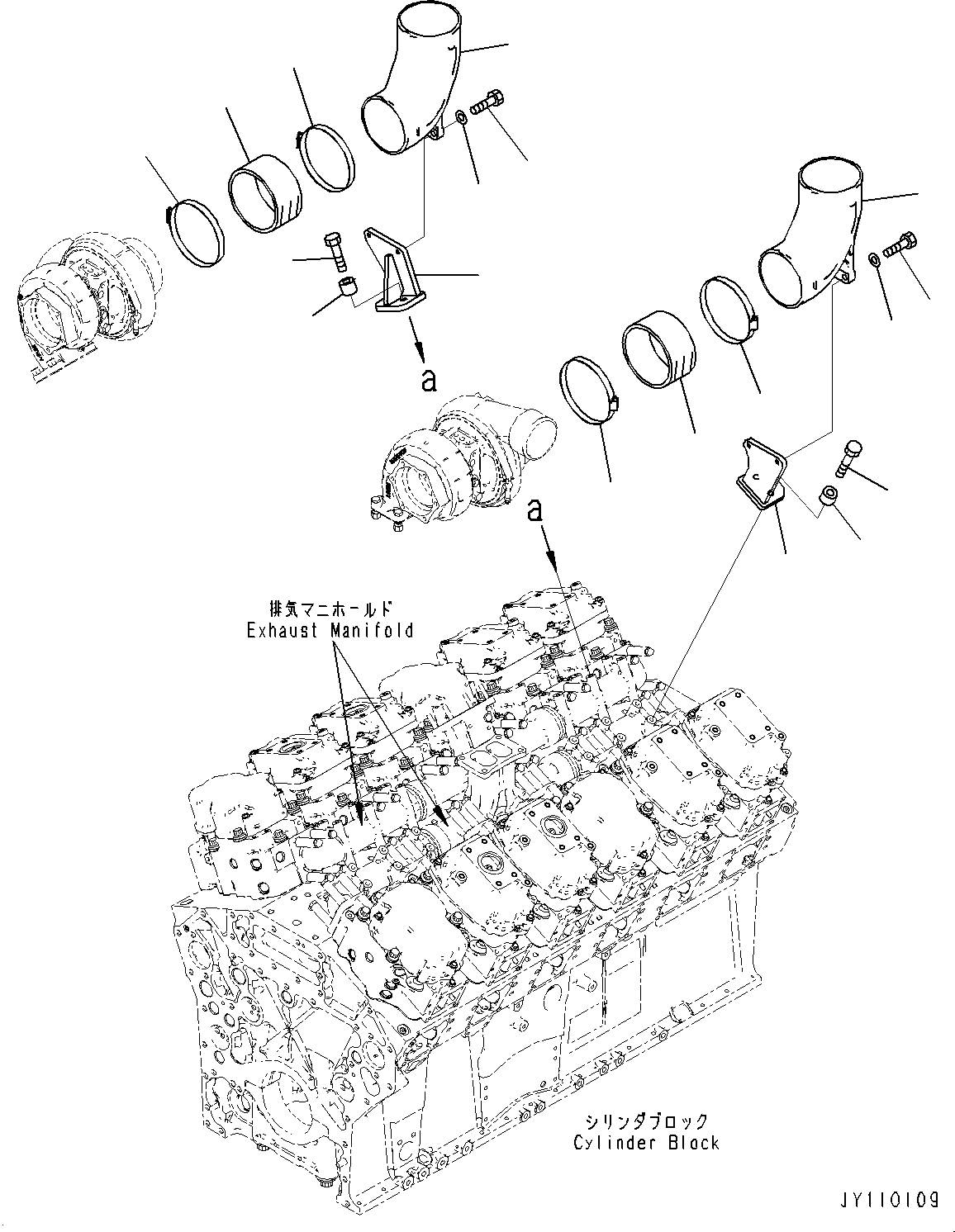 a

a

排気マニホールド
Exhaust Manifold

シリンダブロック
Cylinder Block

JY110109