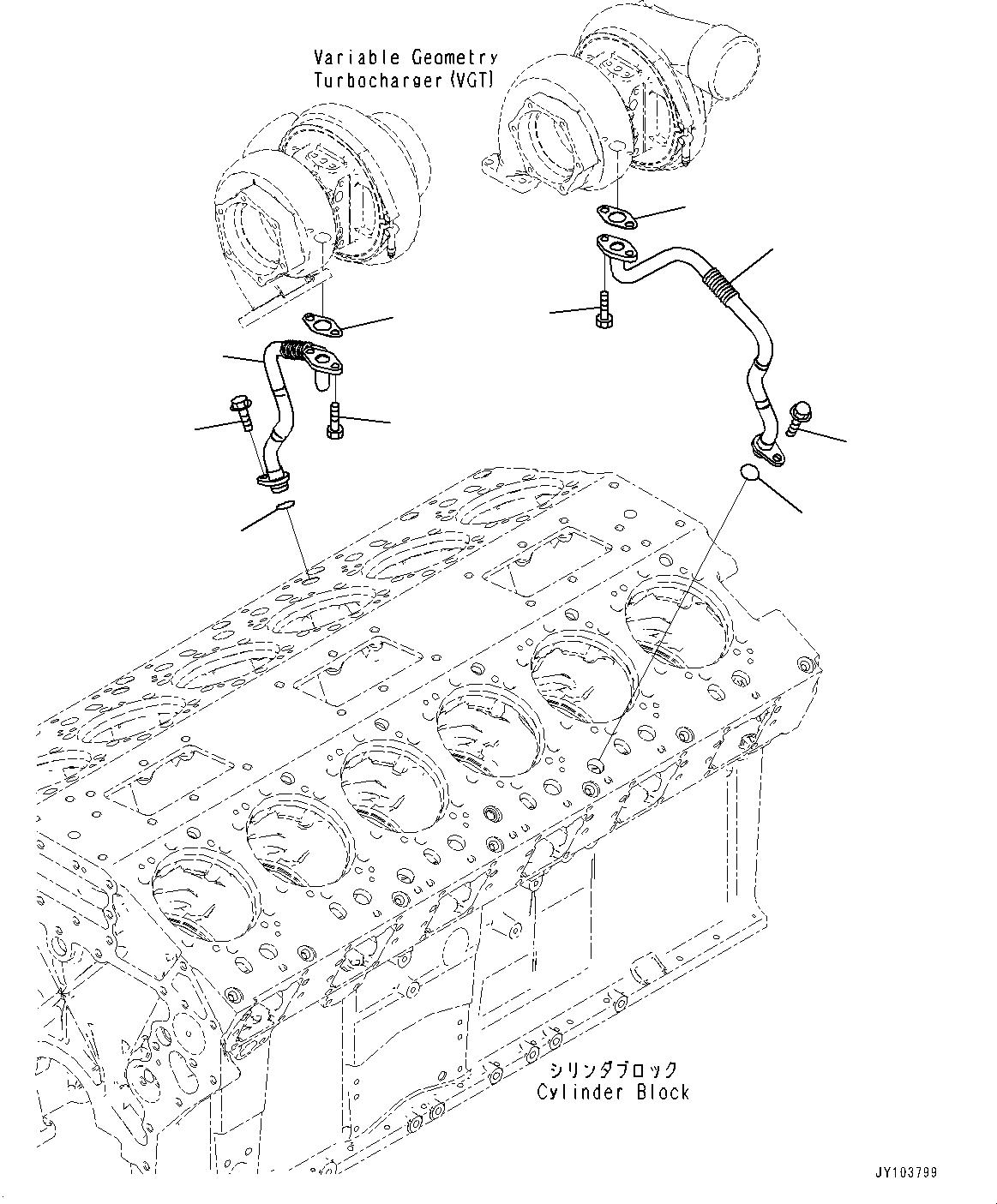 Variable Geometry
Turbocharger (VGT)

シリンダブロック
Cylinder Block

JY103799