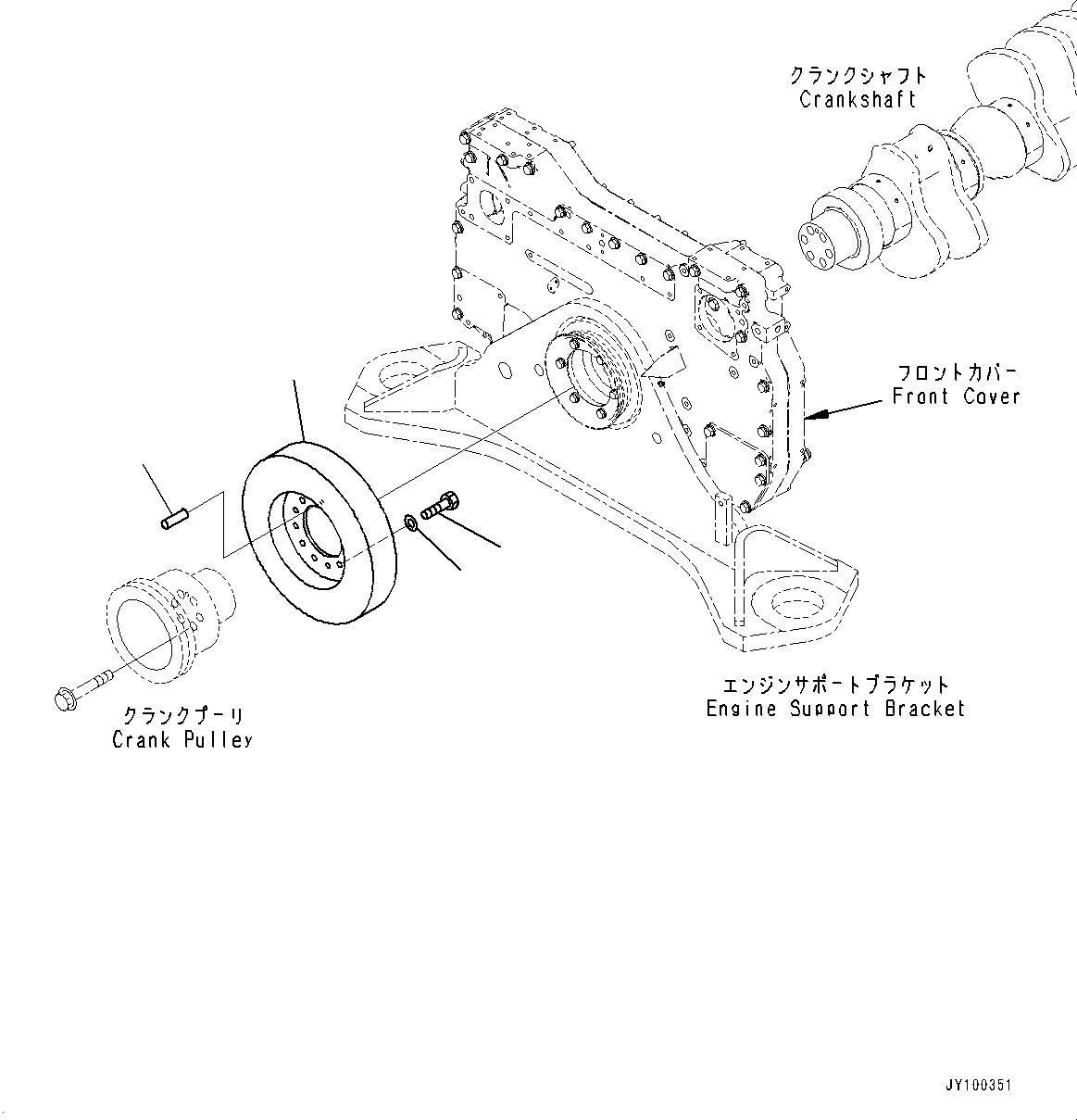 クランクシャフト
Crankshaft

フロントカバー
Front Cover

クランクプーリ
Crank Pulley

エンジンサポートブラケット
Engine Support Bracket

JY100351