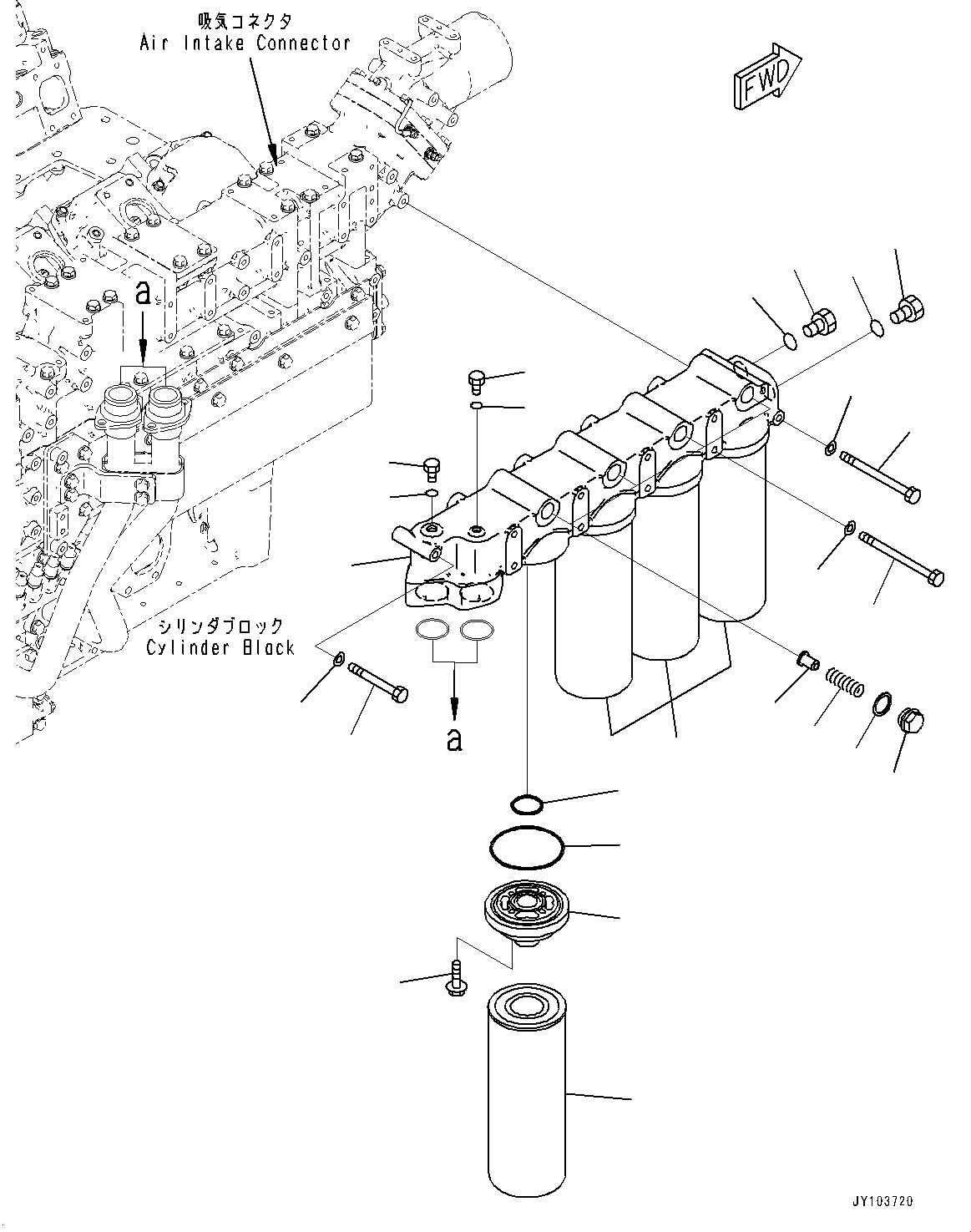 吸気コネクタ
Air Intake Connector

FWD

a

シリンダブロック
Cylinder Block

a

JY103720