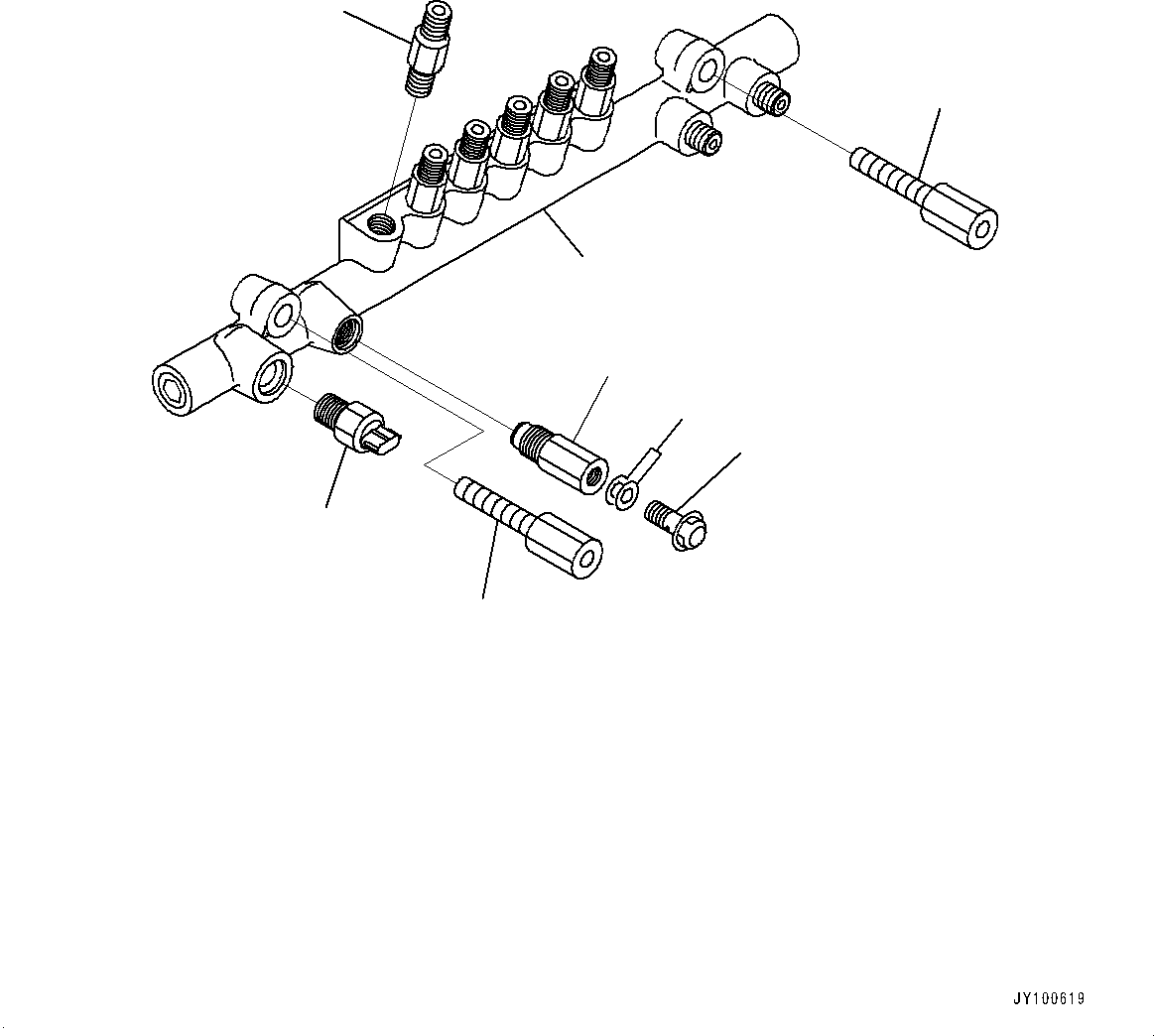 JY100619